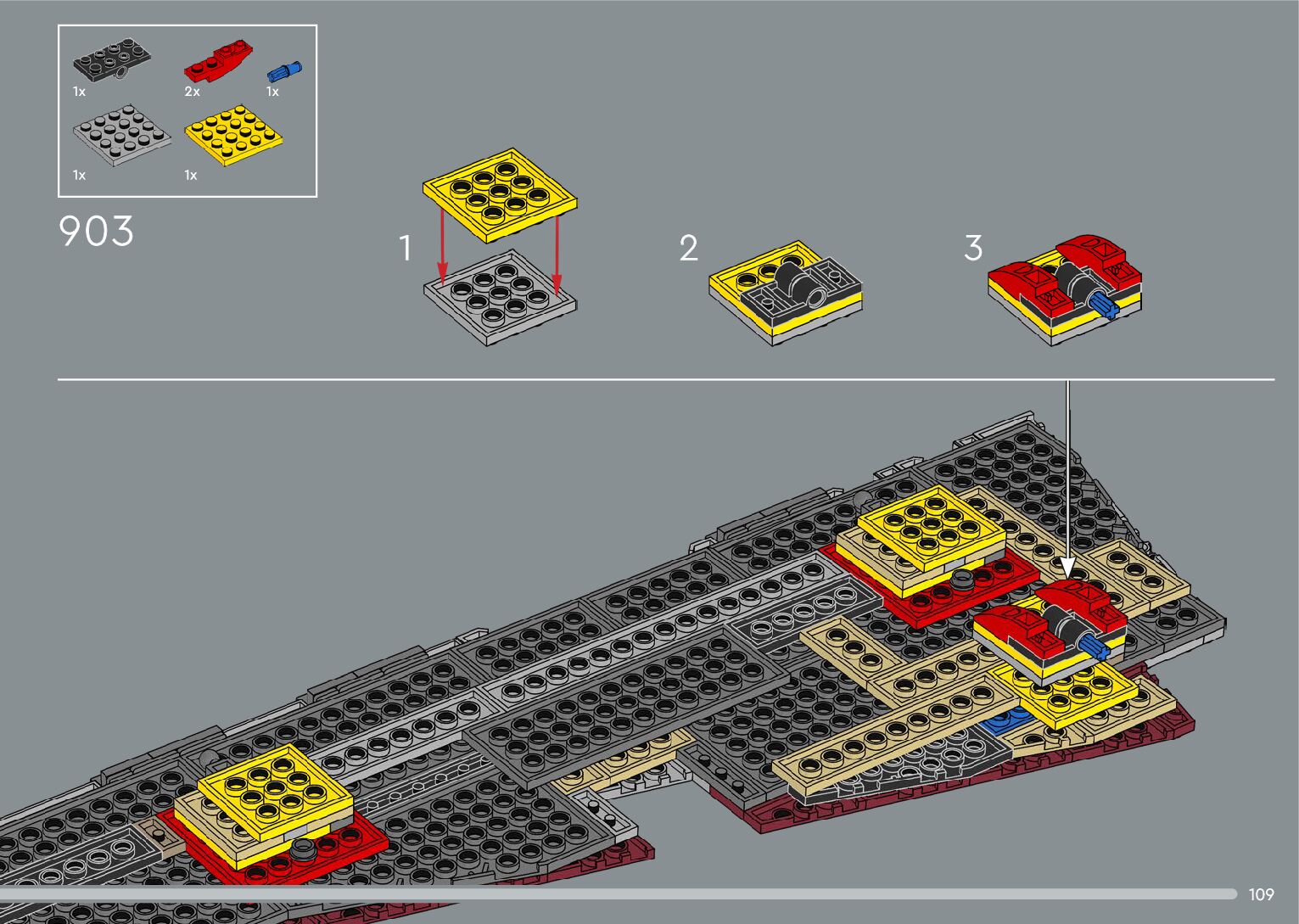 1x 2x 1x
1x 1x

903

1

2

3

109