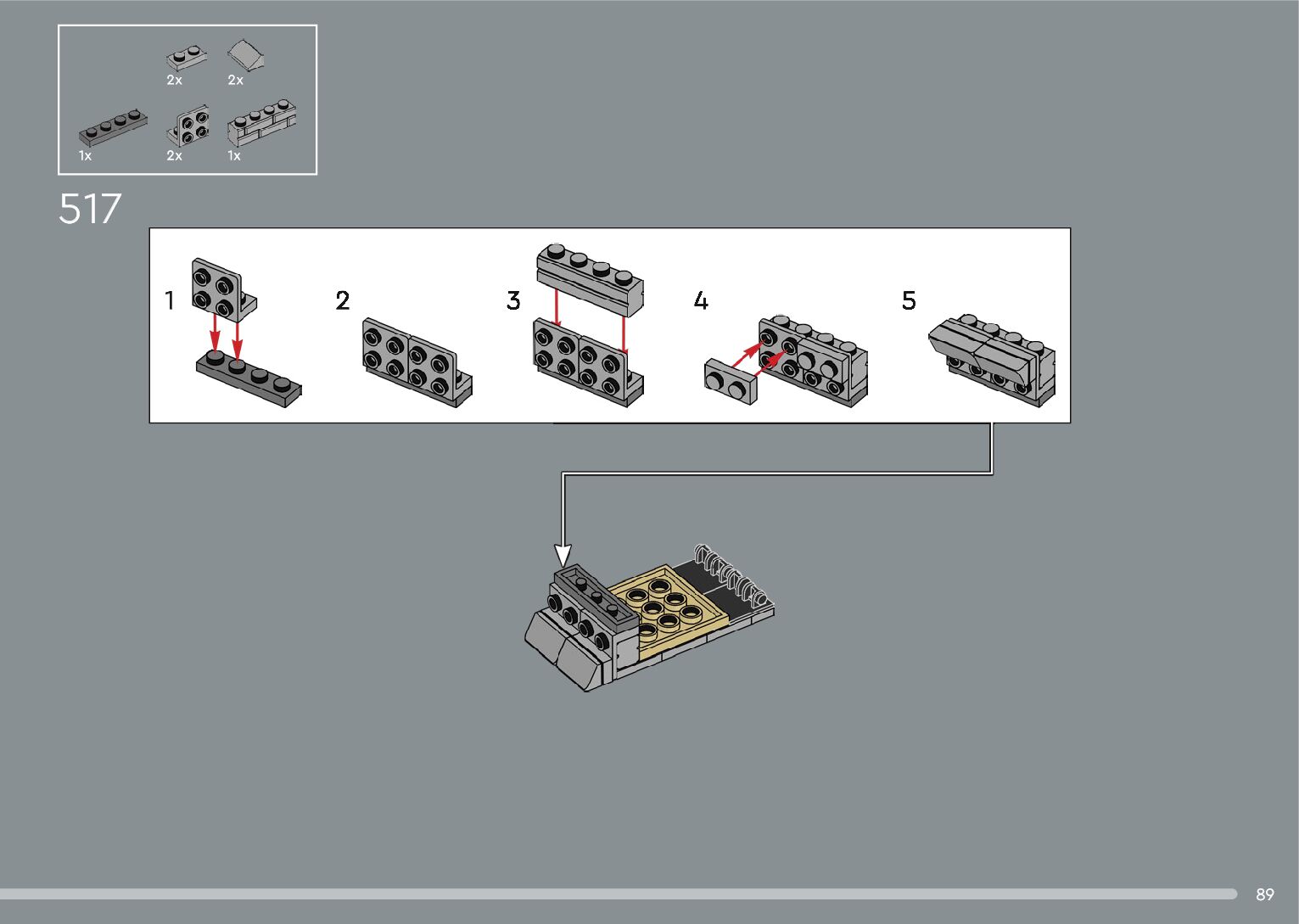 2x
2x
1x
2x
1x

517

1
2
3
4
5

89