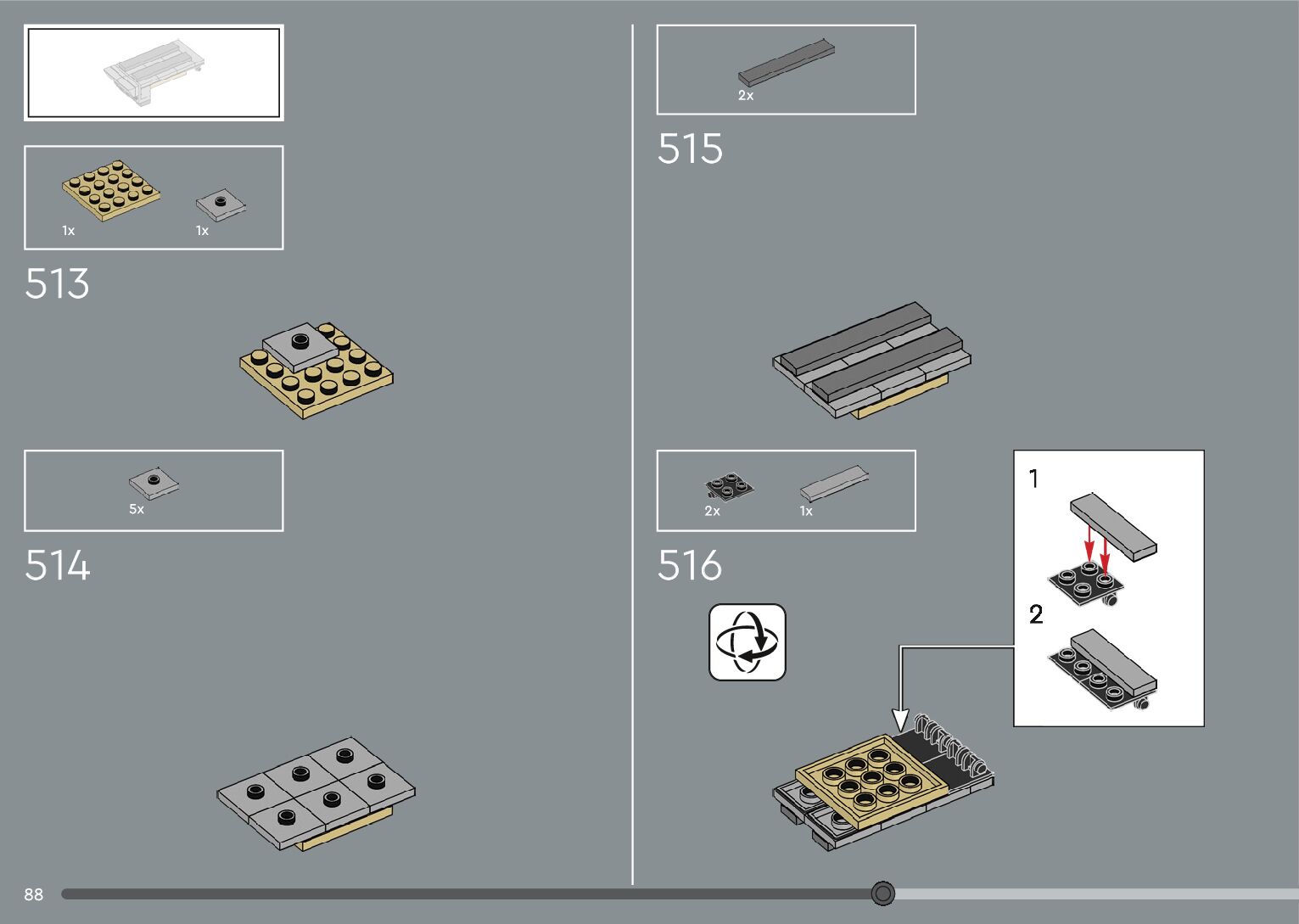 1x
1x
513

5x
514

2x
515

2x
1x
516

1
2

88