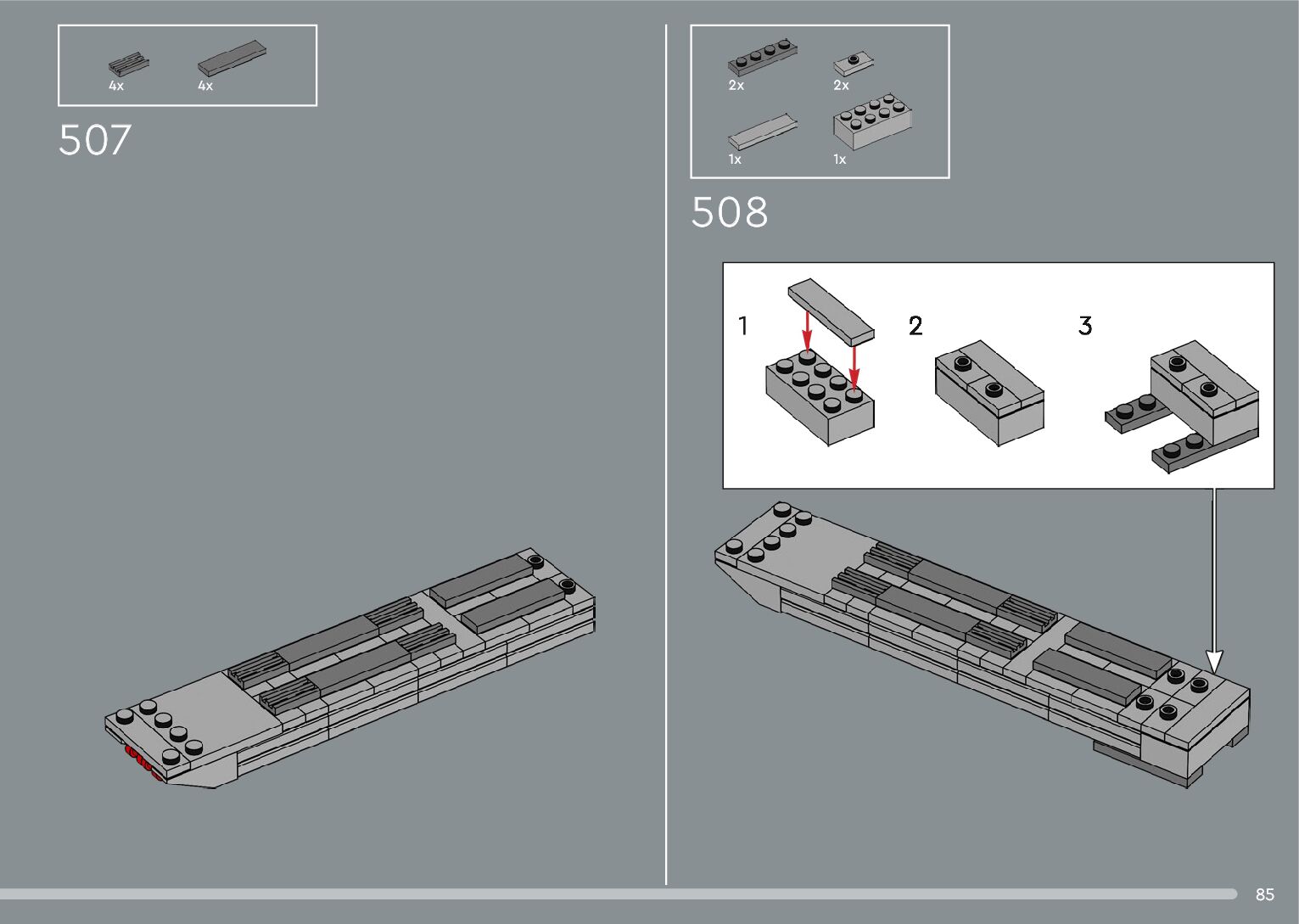 4x 4x

507

2x 2x

1x 1x

508

1

2

3

85