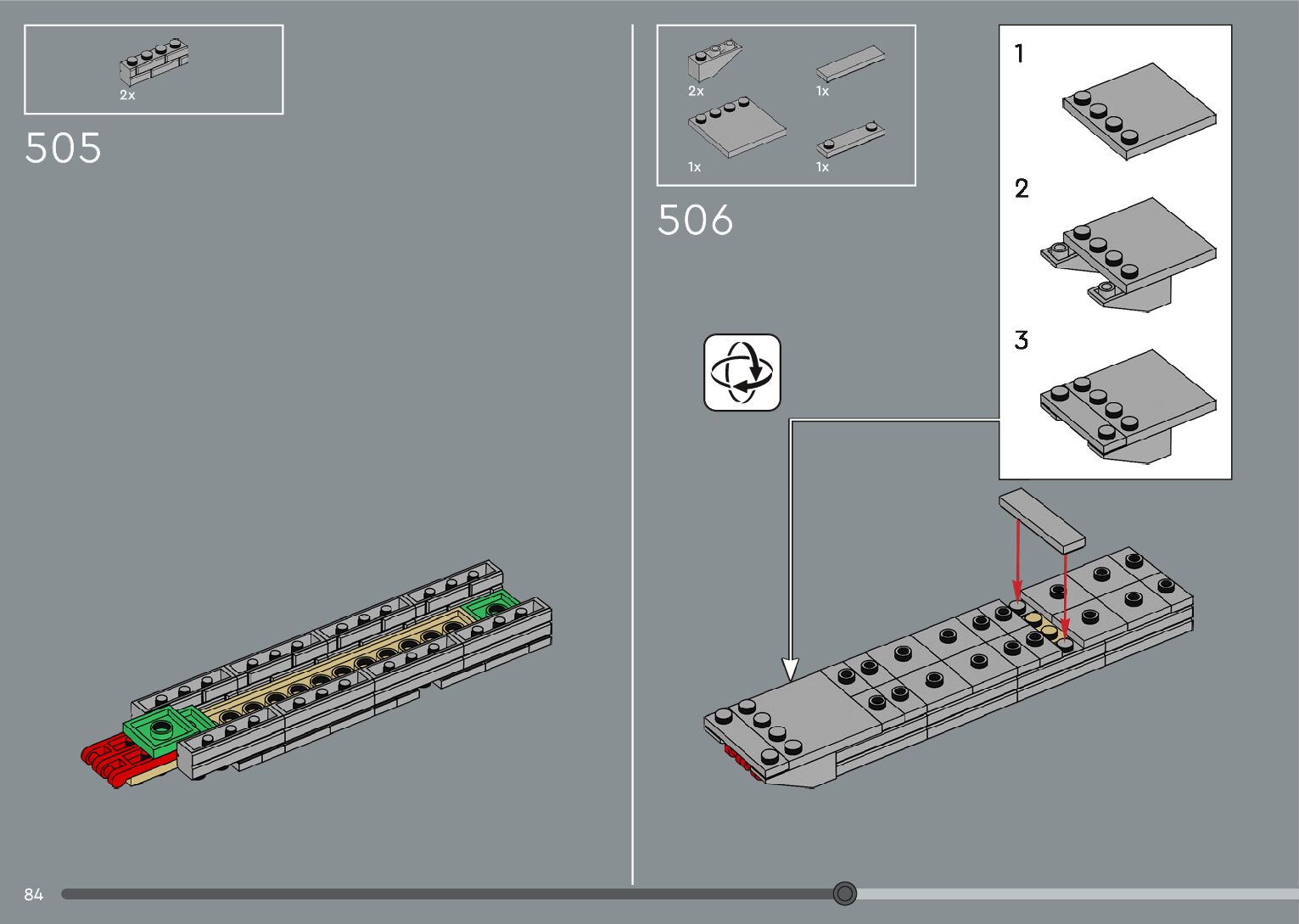 2x

505

2x
1x
1x
1x

506

1
2
3

84