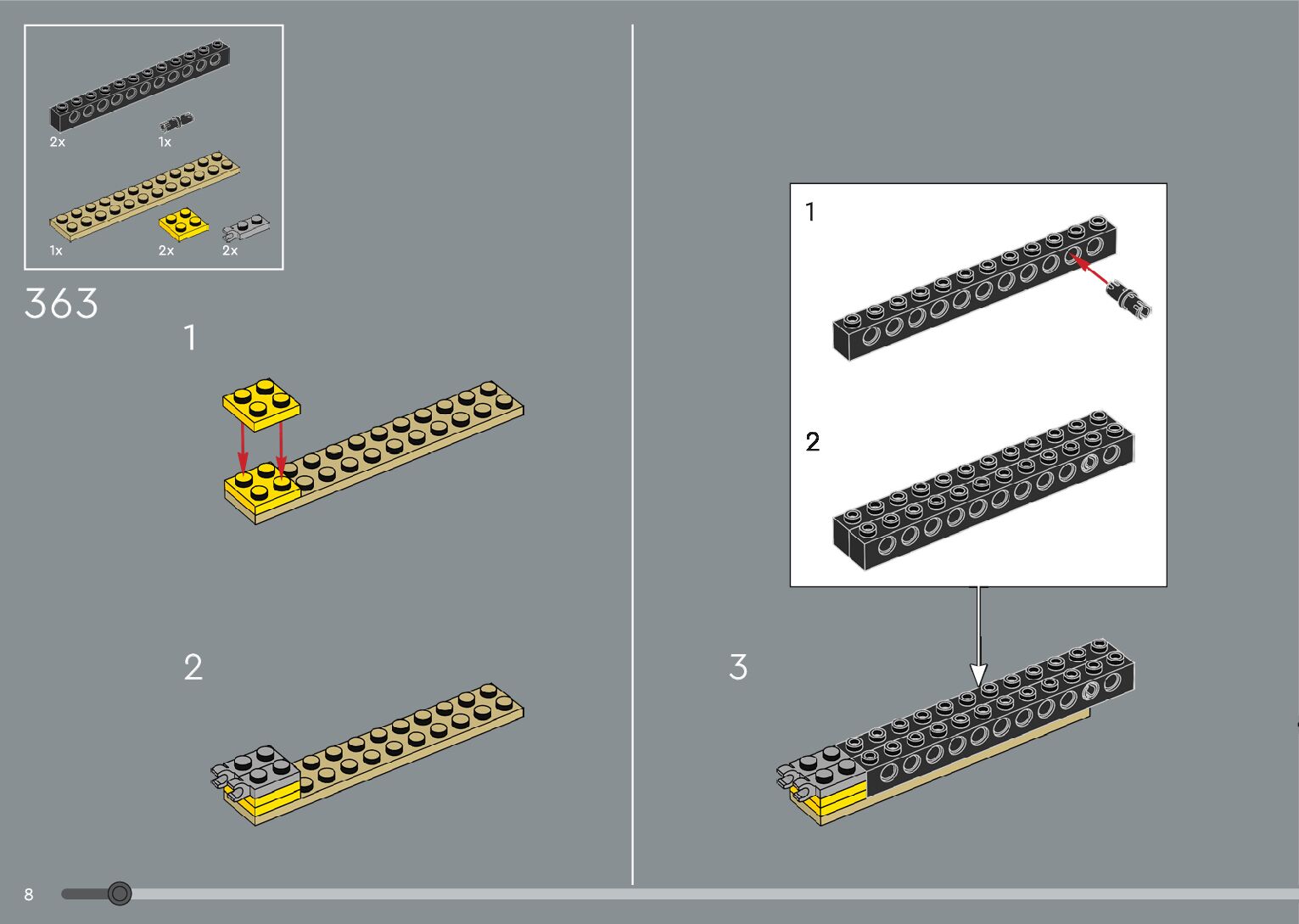 2x
1x
1x
2x
2x

363

1

2

1

2

3

8