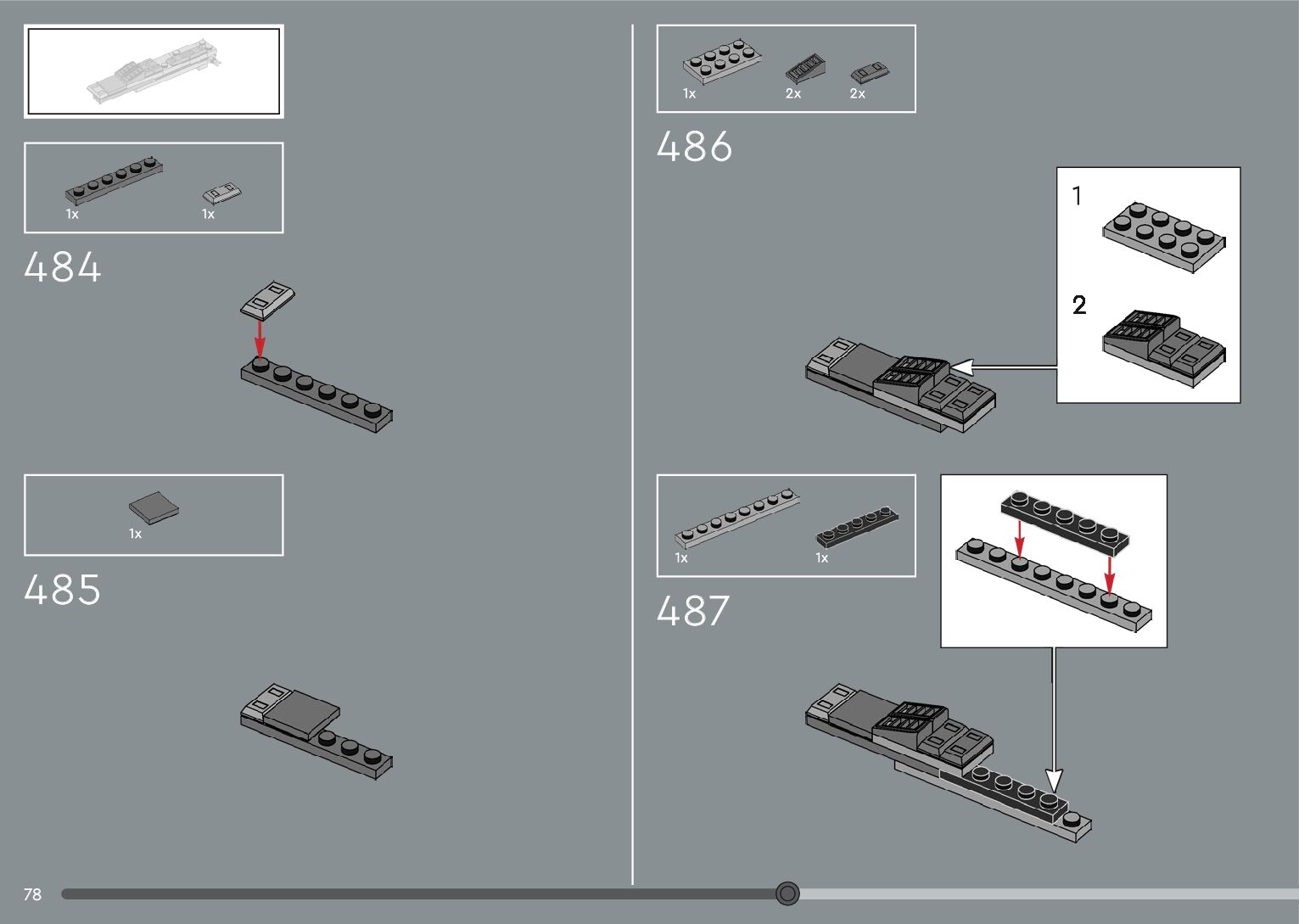 1x

1x

484

1x

485

1x

2x

2x

486

1

2

1x

1x

487

78