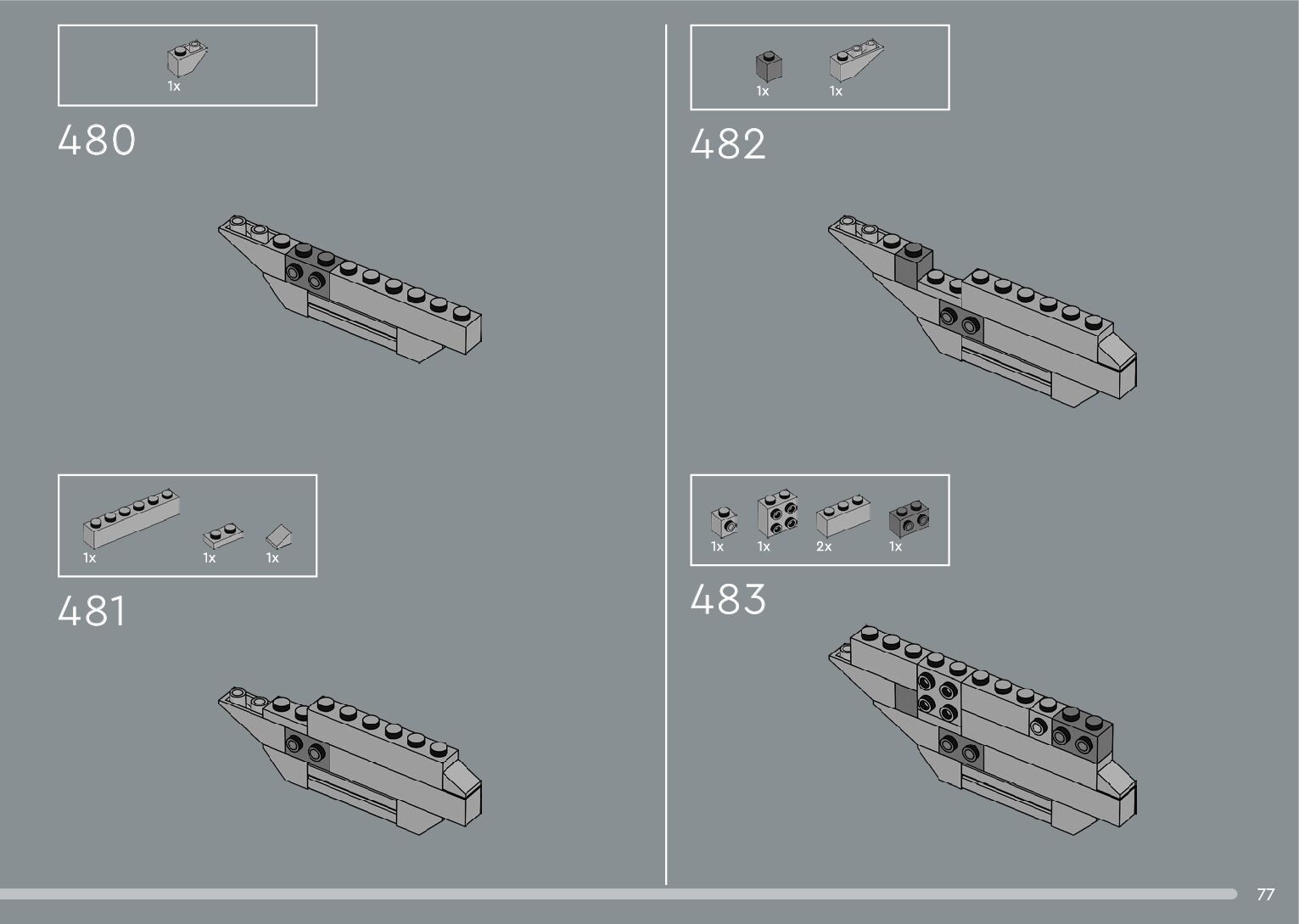 1x

480

1x 1x 1x

481

1x 1x

482

1x 1x 2x 1x

483

77