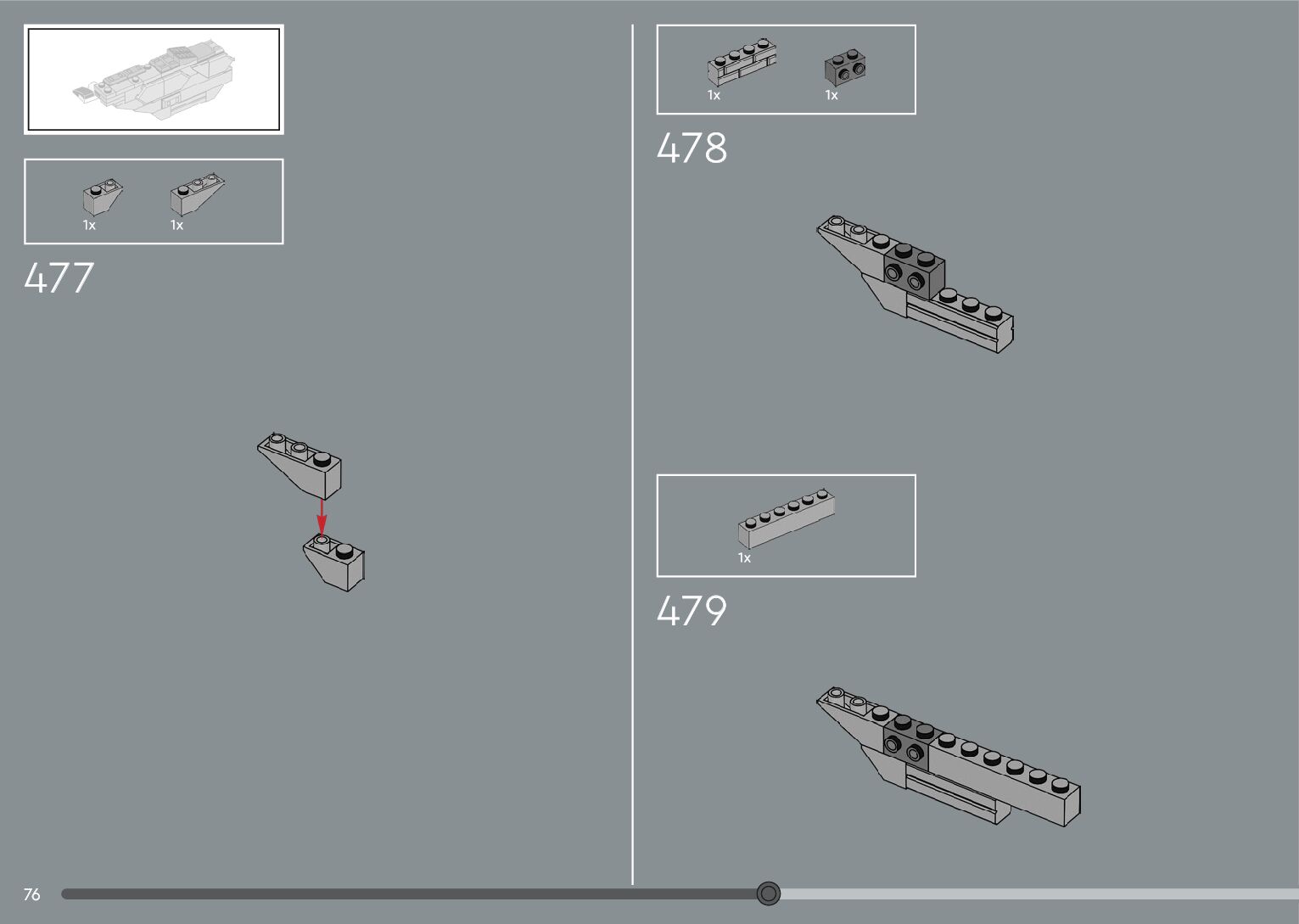 1x 1x

477

1x 1x

478

1x

479

76