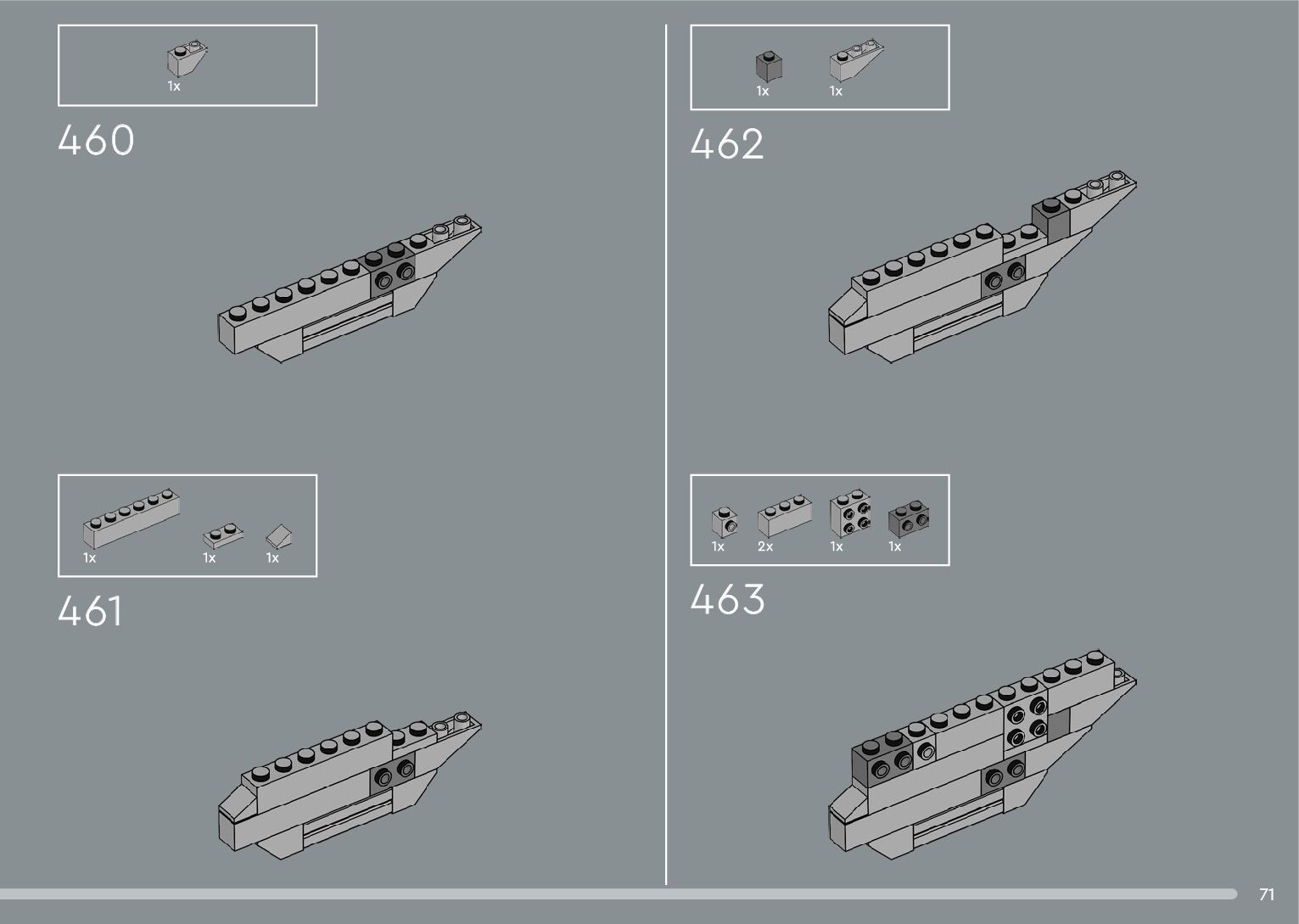 1x

460

1x 1x 1x

461

1x 1x

462

1x 2x 1x 1x

463

71