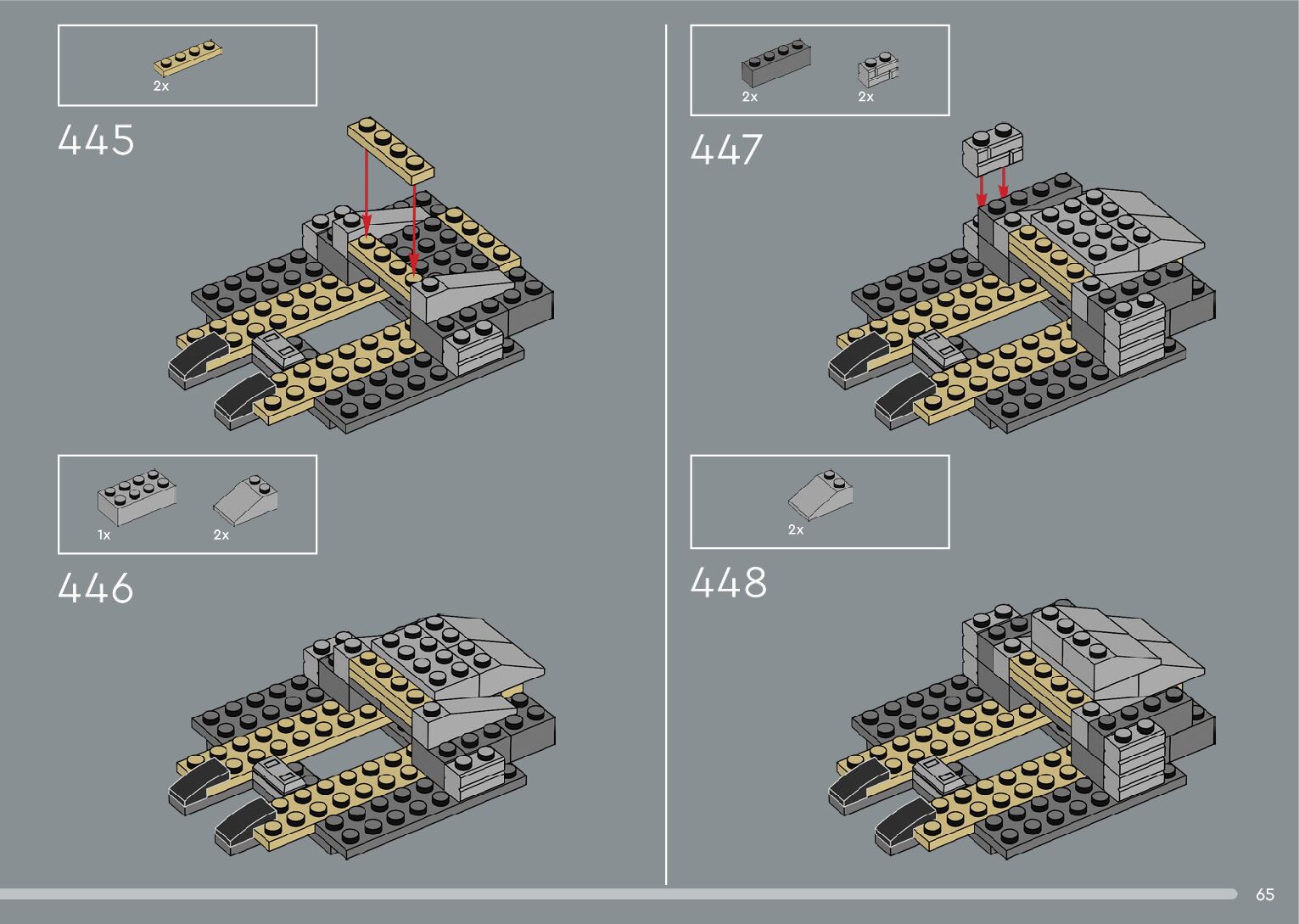 2x

445

1x 2x

446

2x 2x

447

2x

448

65