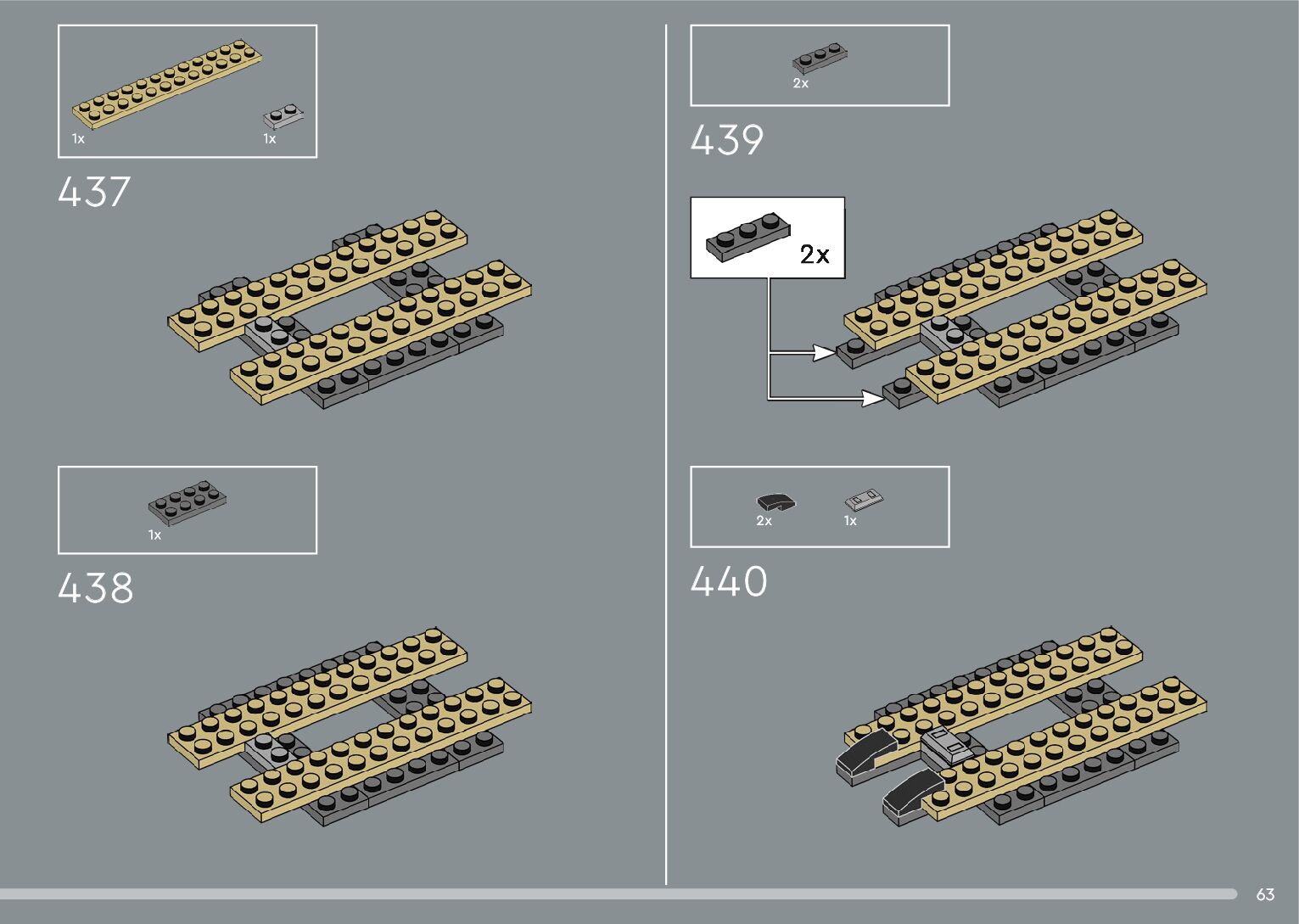 1x 1x

437

1x

438

2x

439

2x

2x 1x

440

63