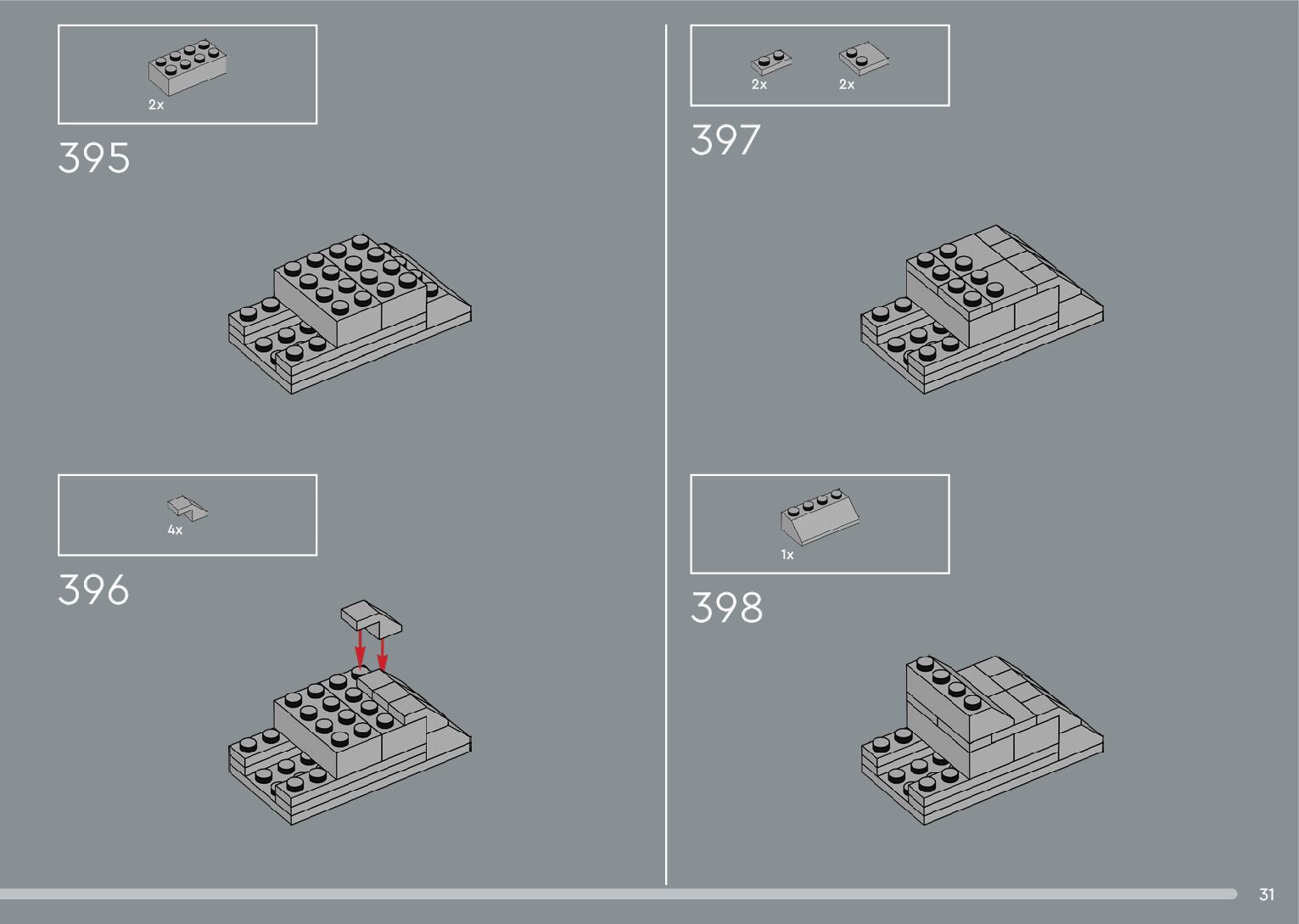 2x

395

4x

396

2x 2x

397

1x

398

31