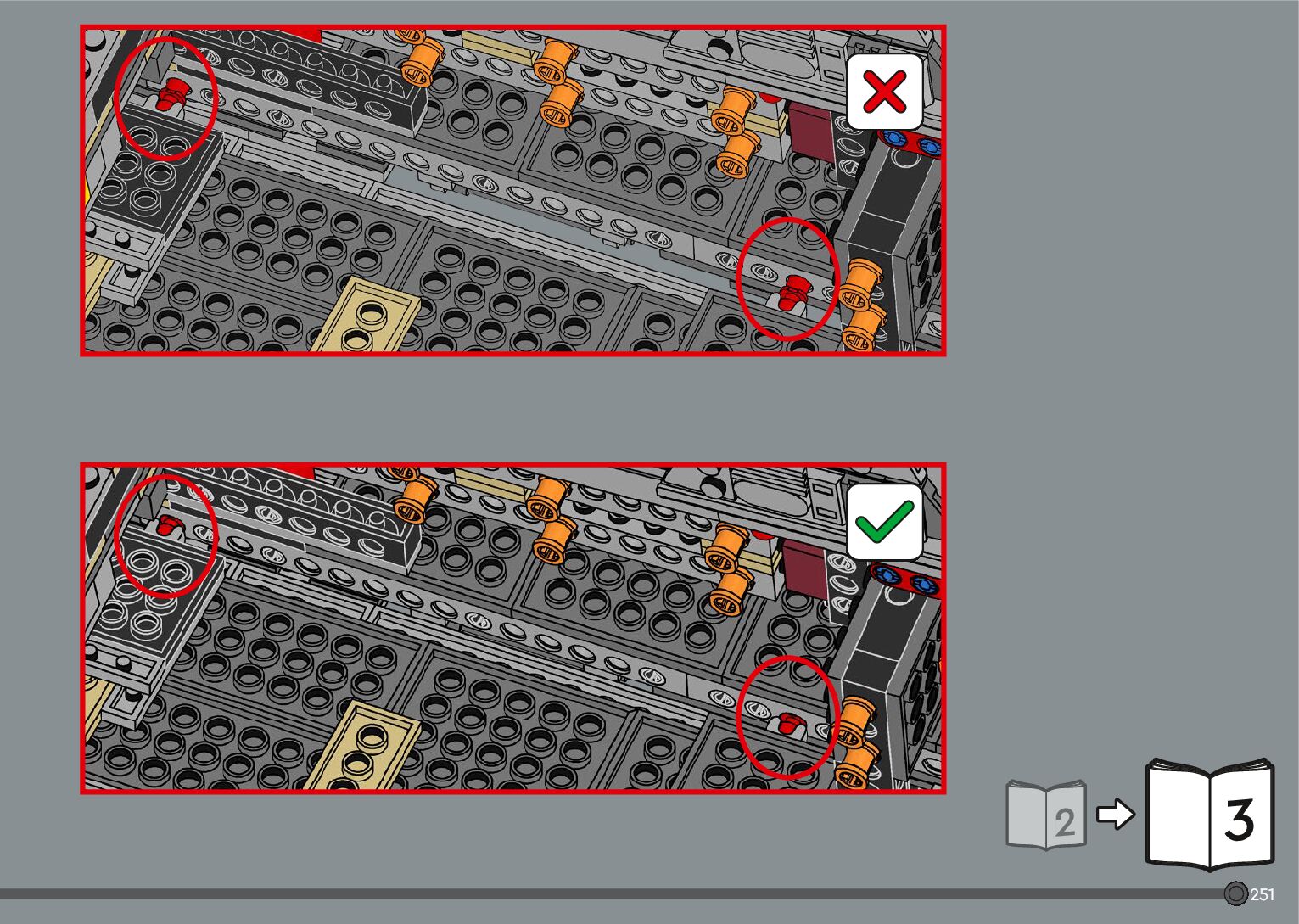 2
3
251