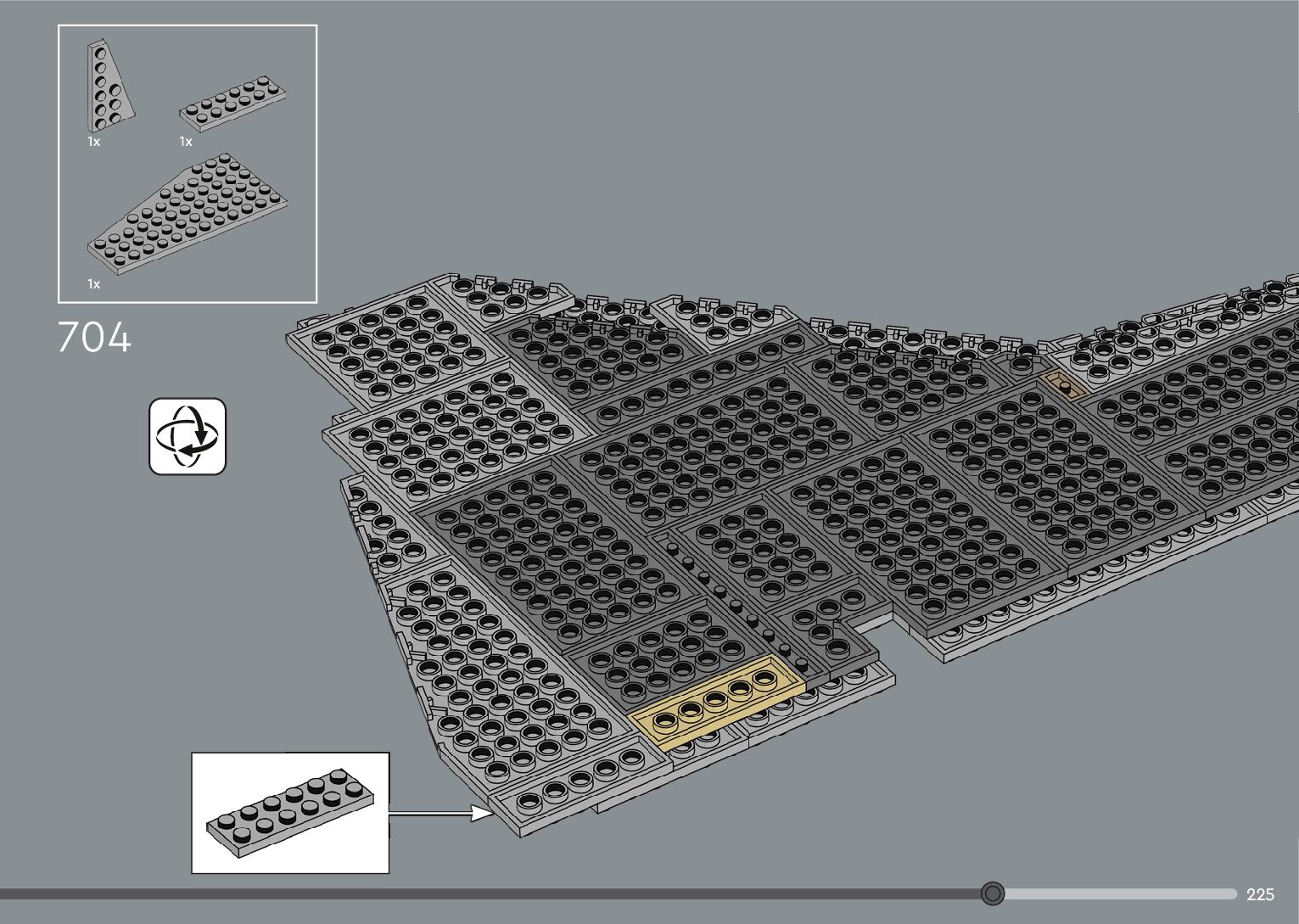 1x
1x
1x
704
225