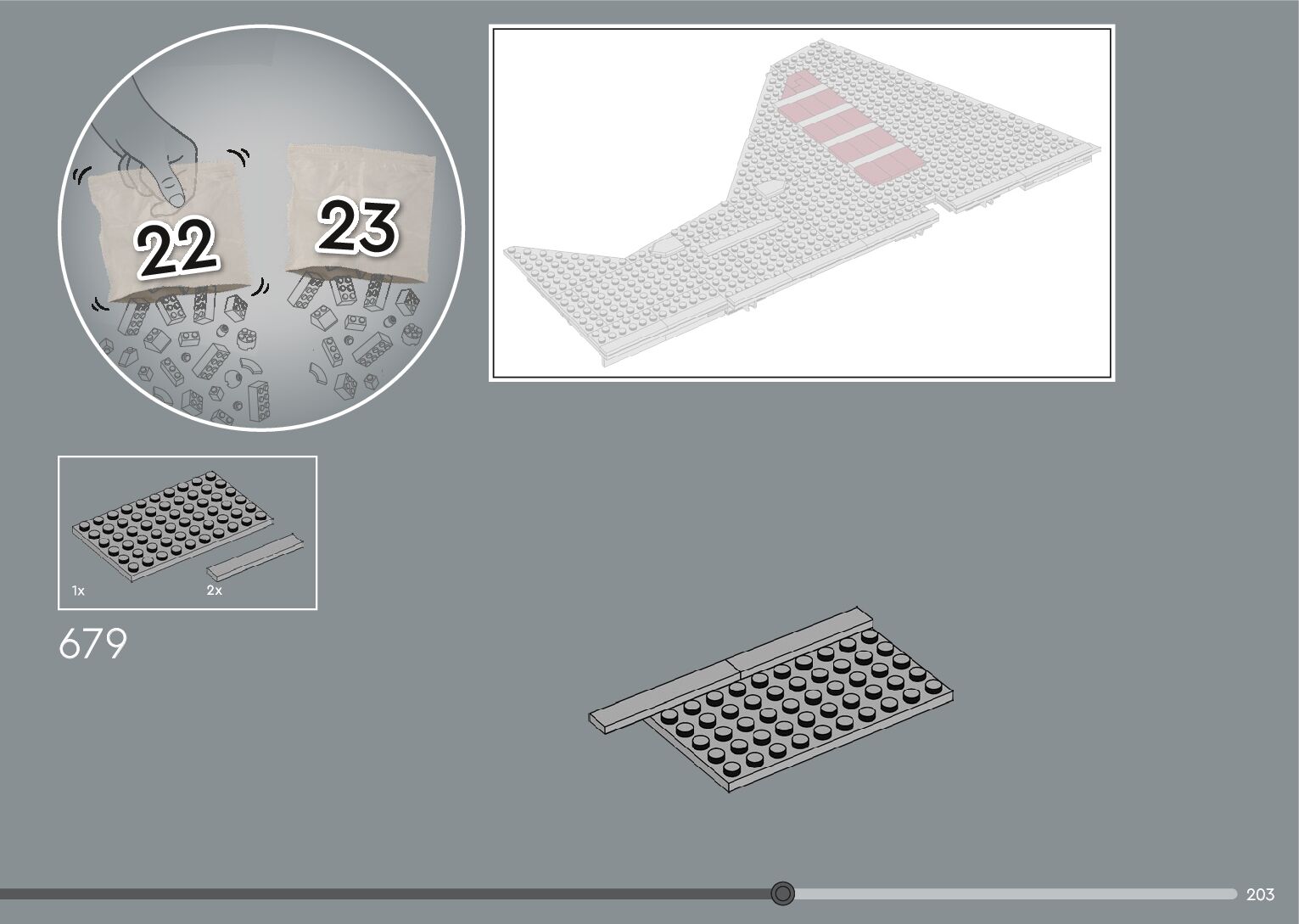 22
23

1x
2x

679

203