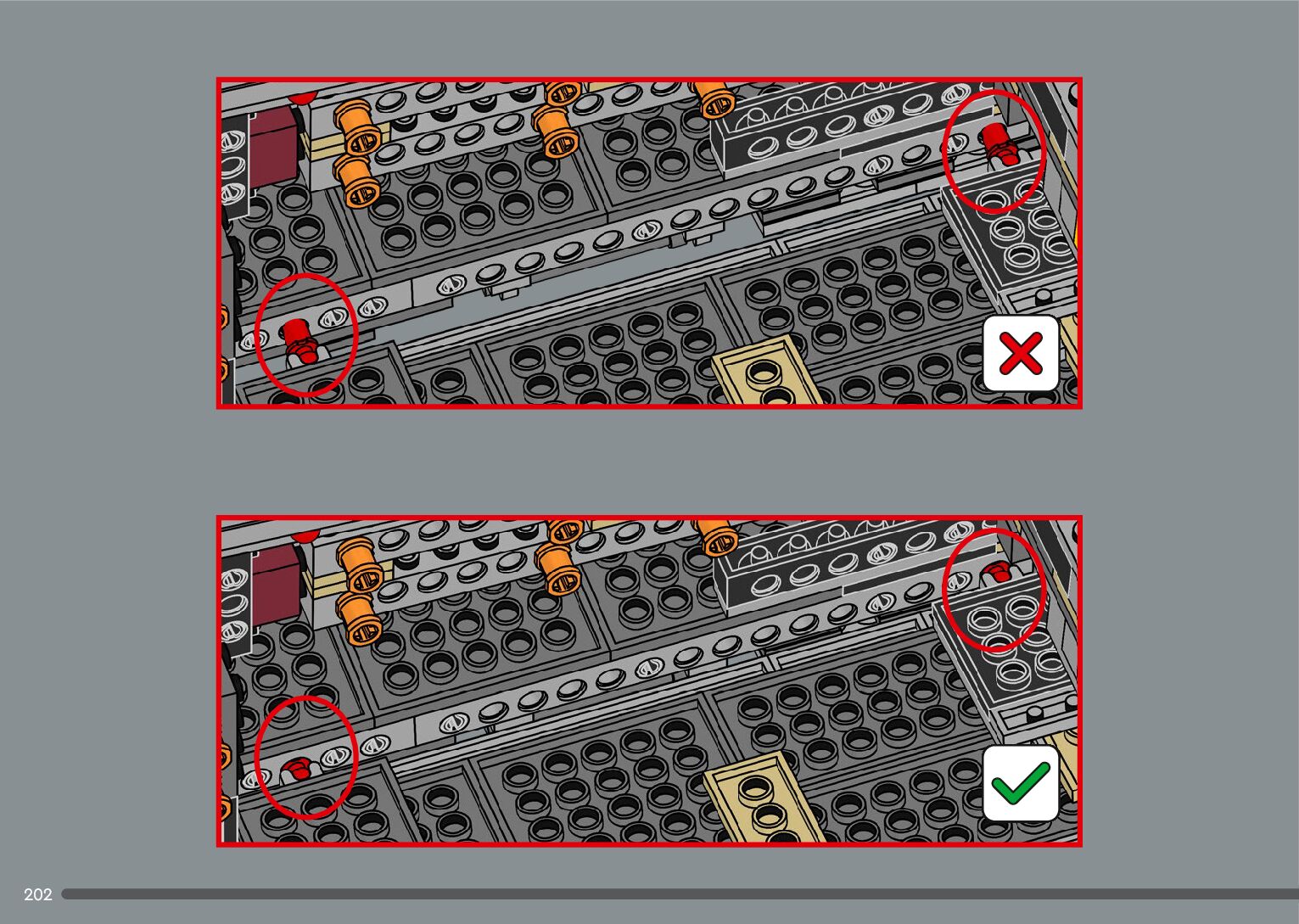 202