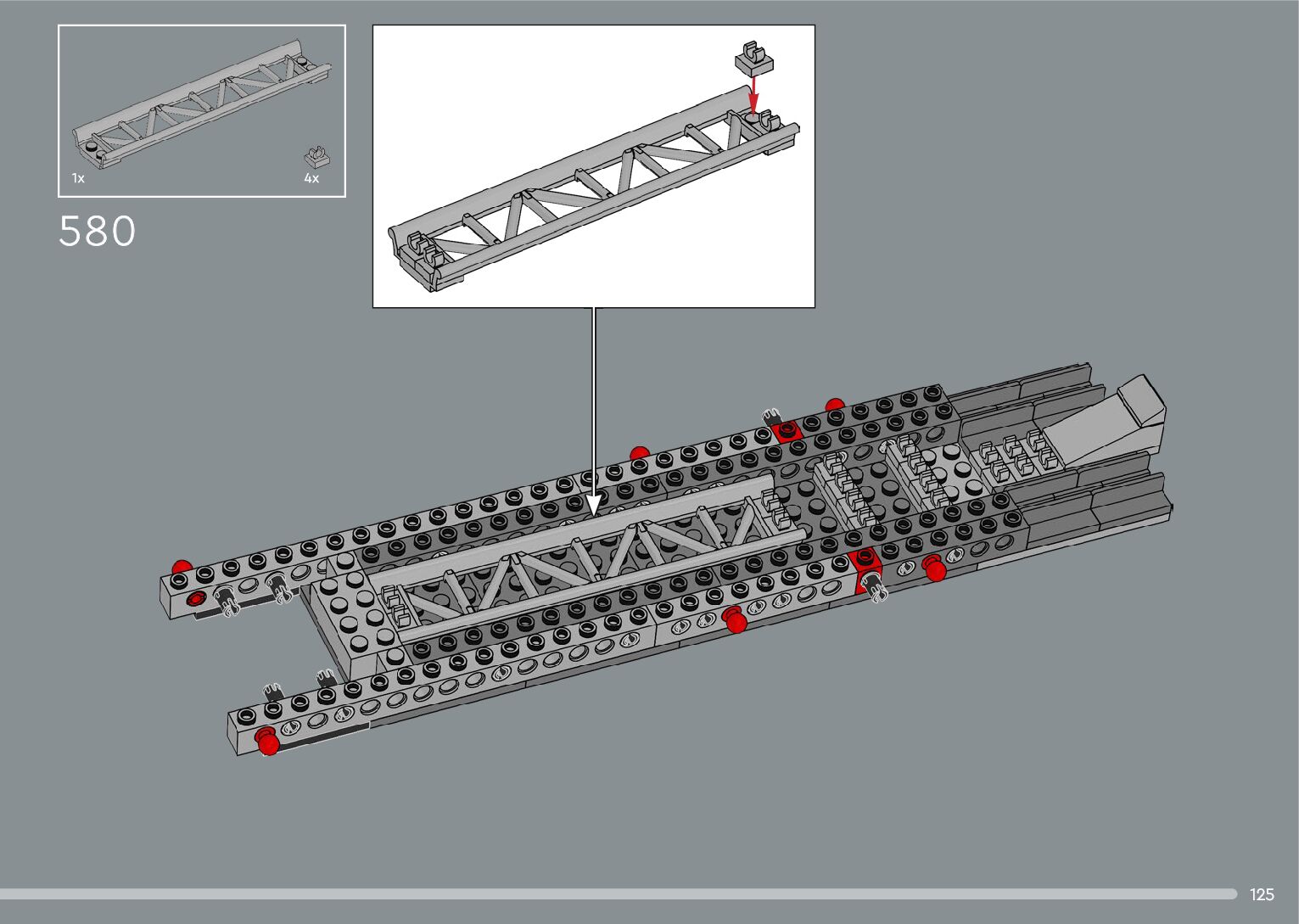 1x

4x

580

125