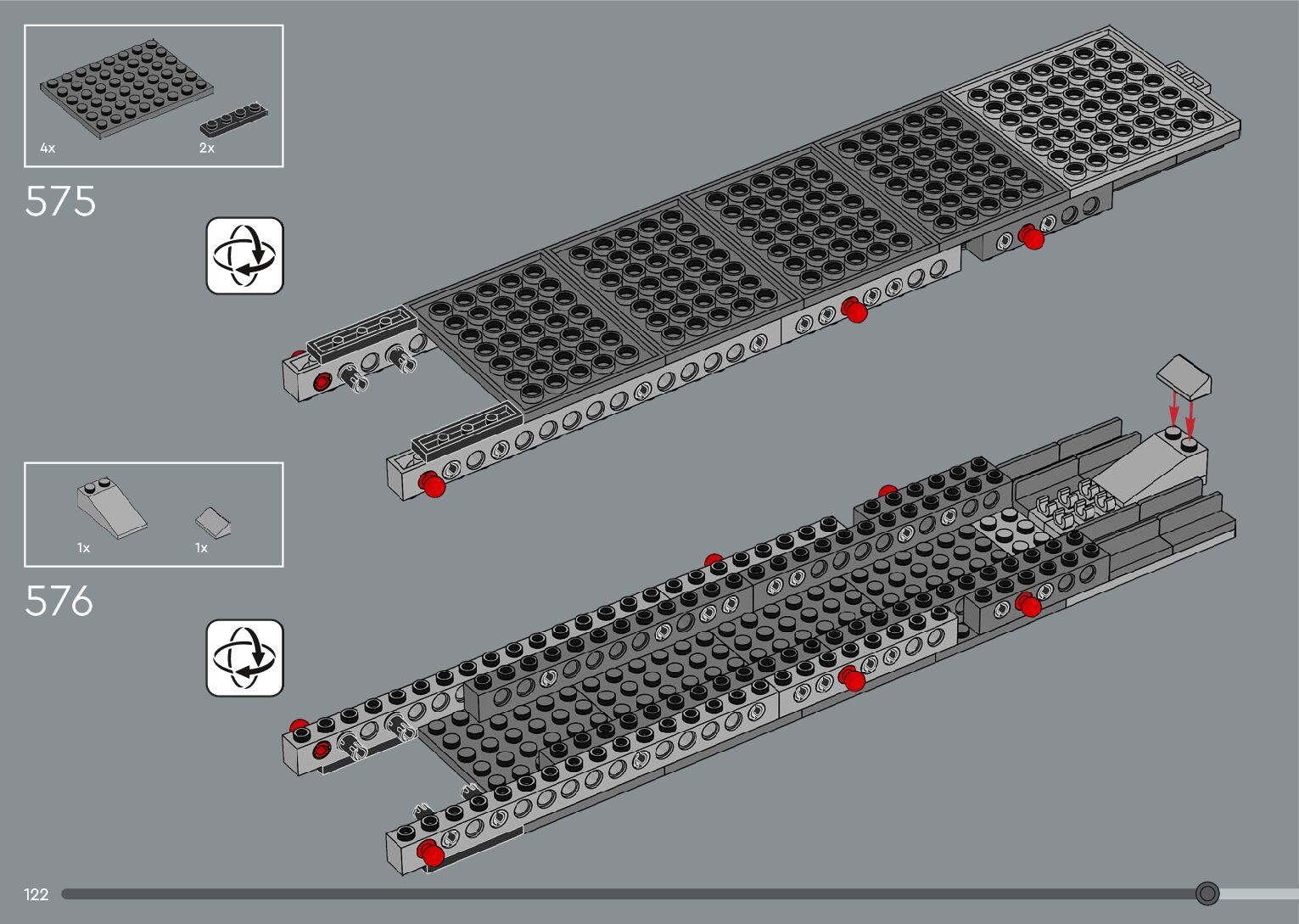 4x

2x

575

1x

1x

576

122