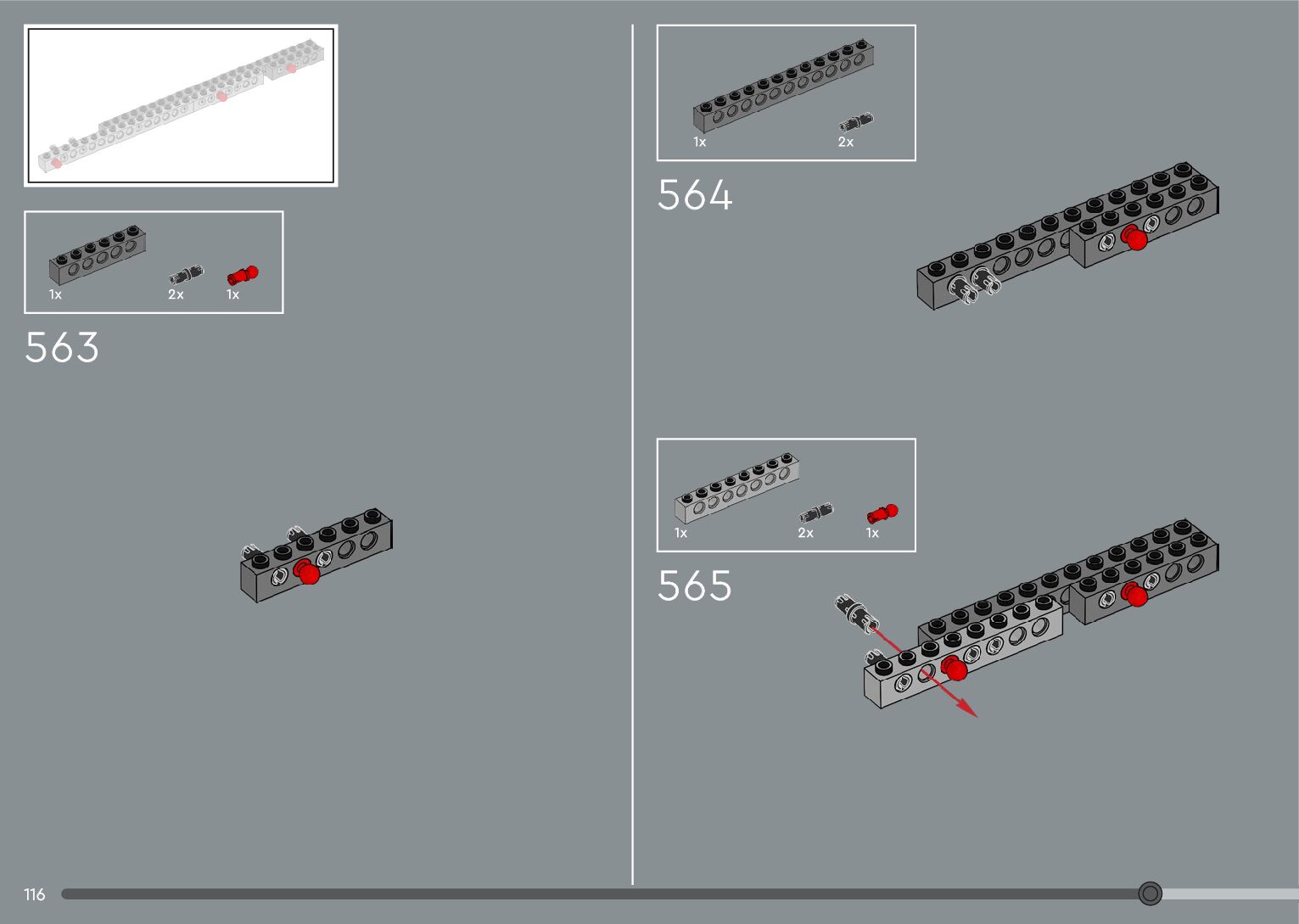 1x 2x 1x

563

1x 2x

564

1x 2x 1x

565

116