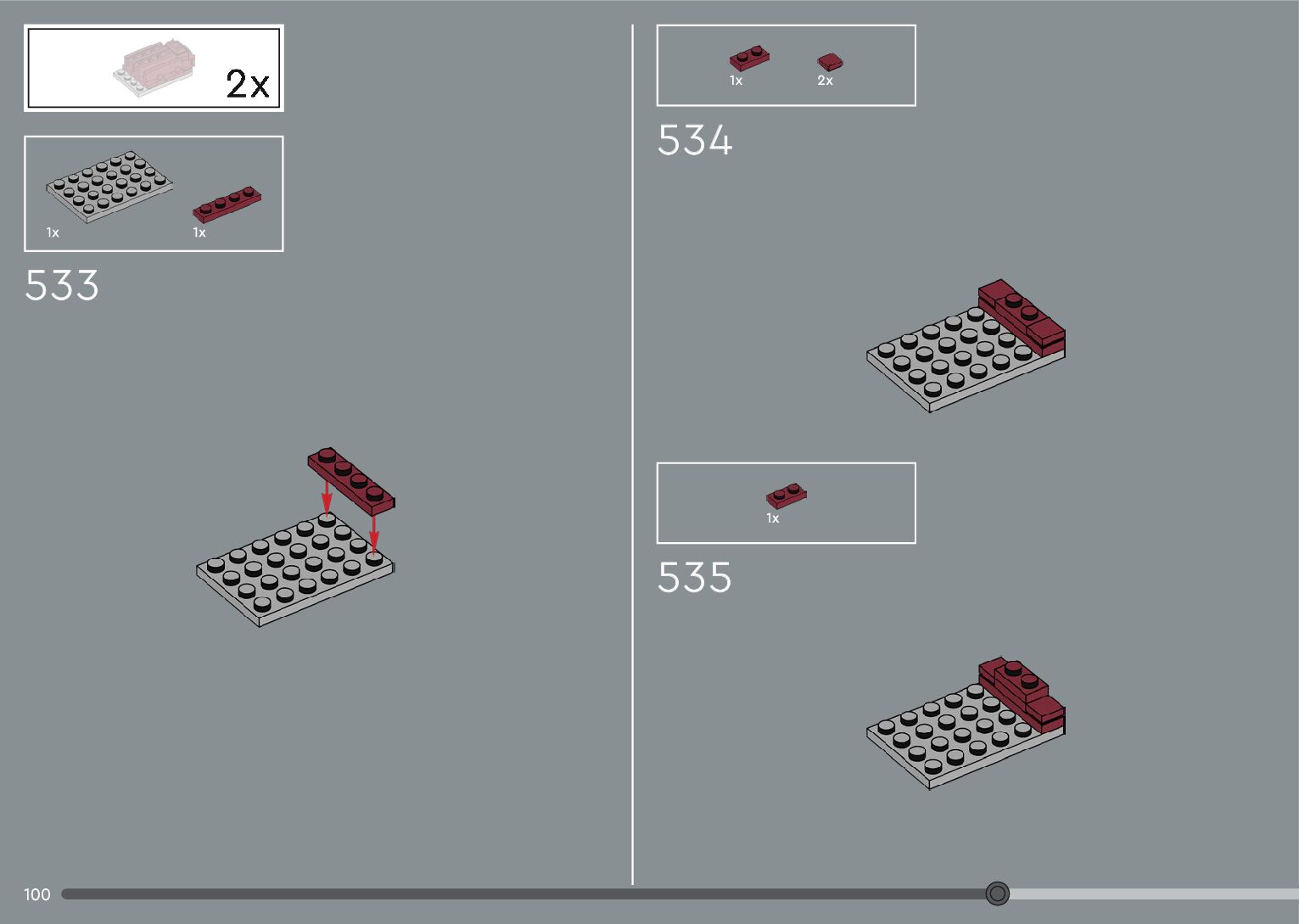 2x

1x 1x

533

1x 2x

534

1x

535

100