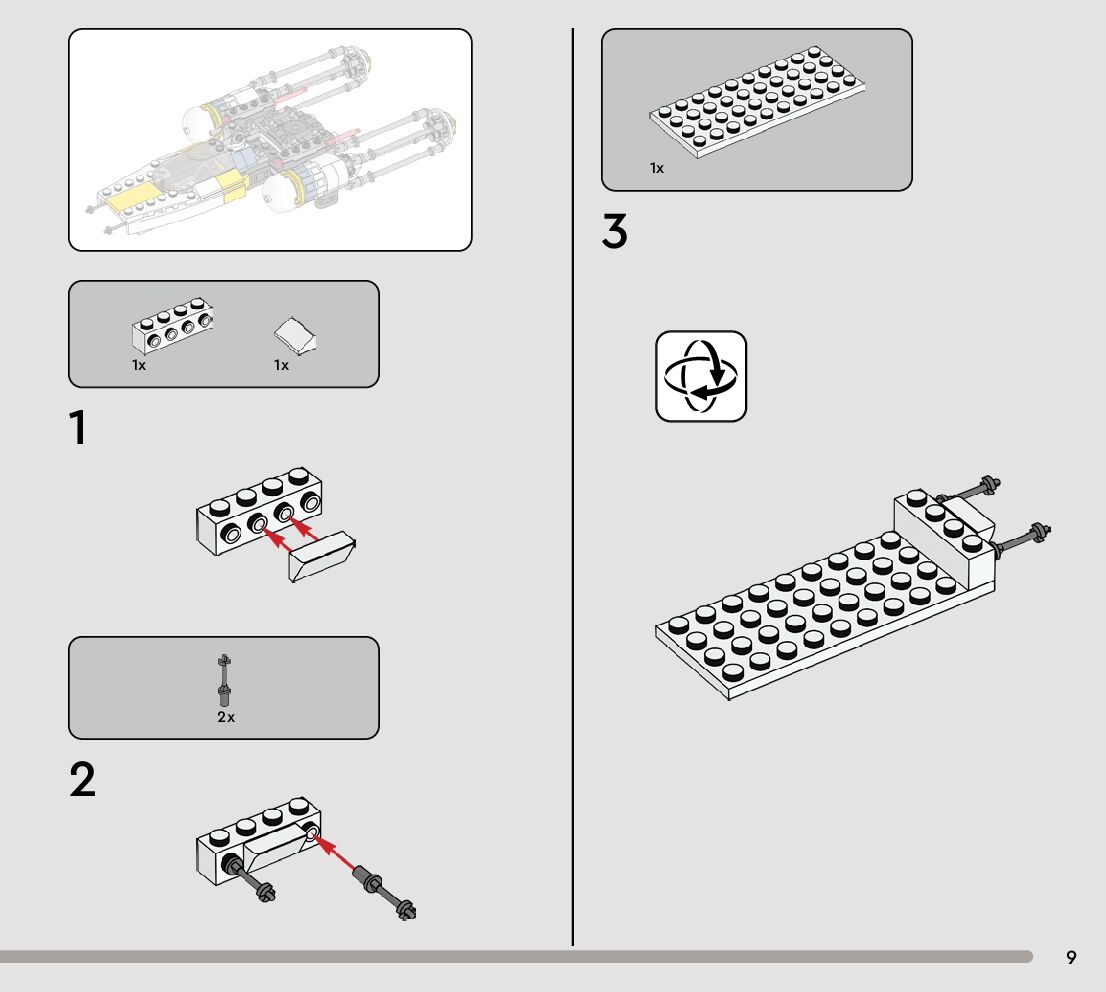 1x 1x

1

2x

2

1x

3

9