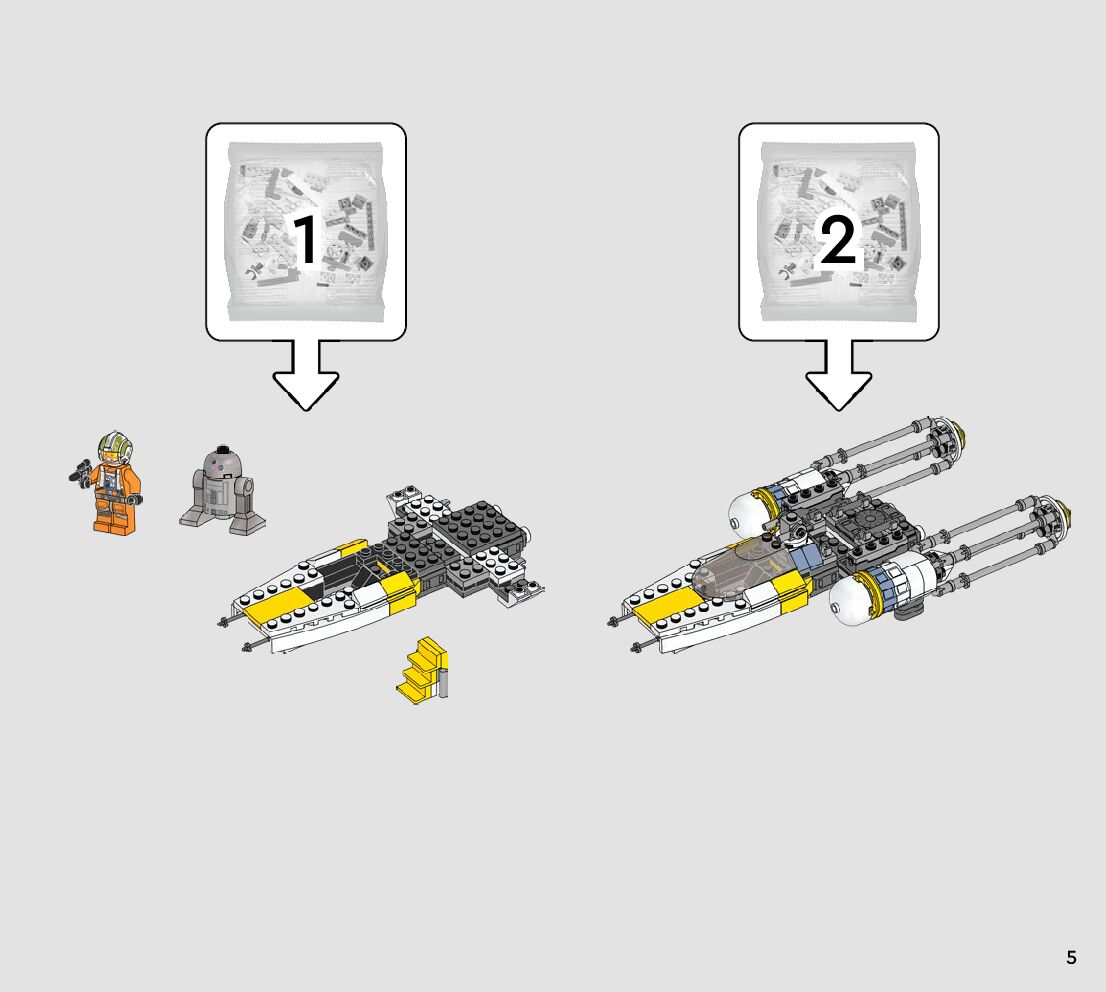 1

2

5