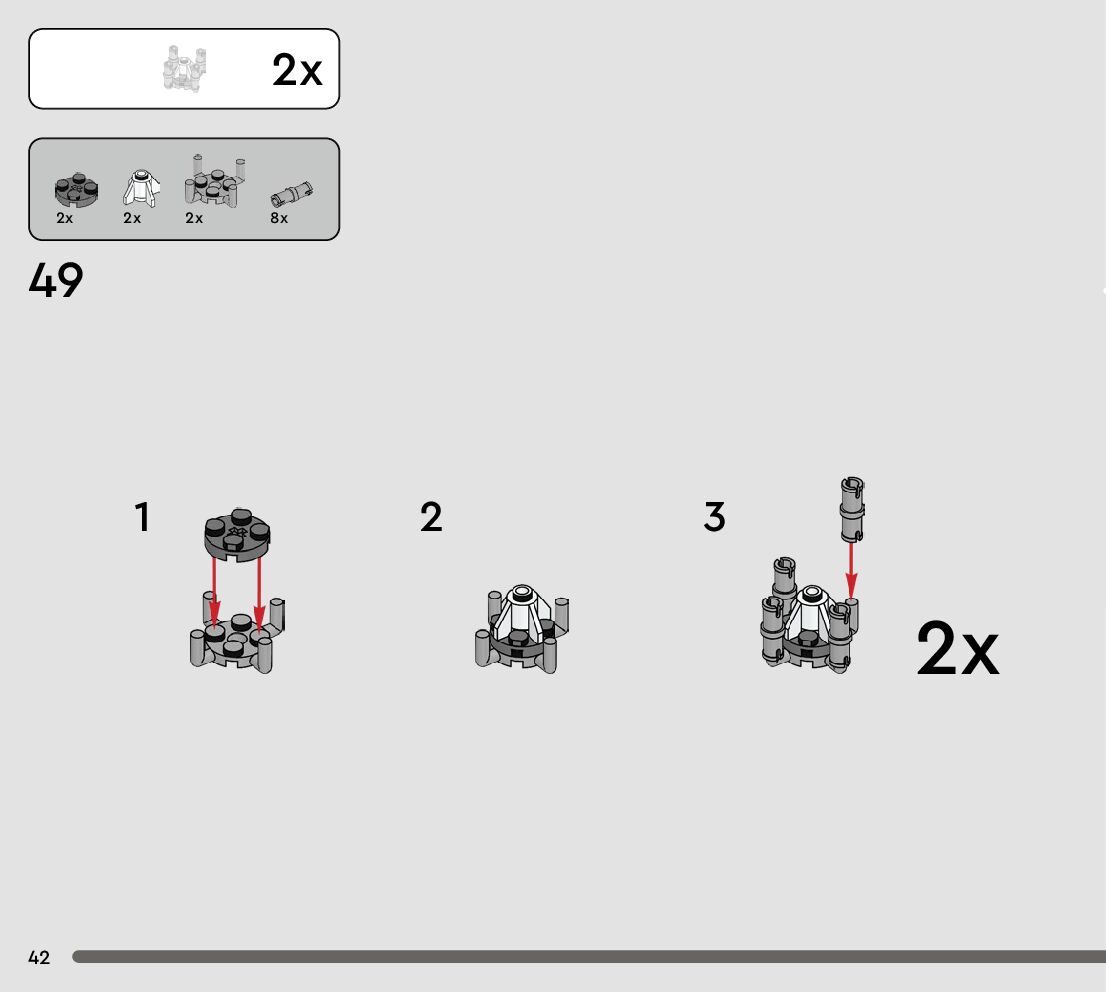 2x

2x 2x 2x 8x

49

1

2

3

2x

42