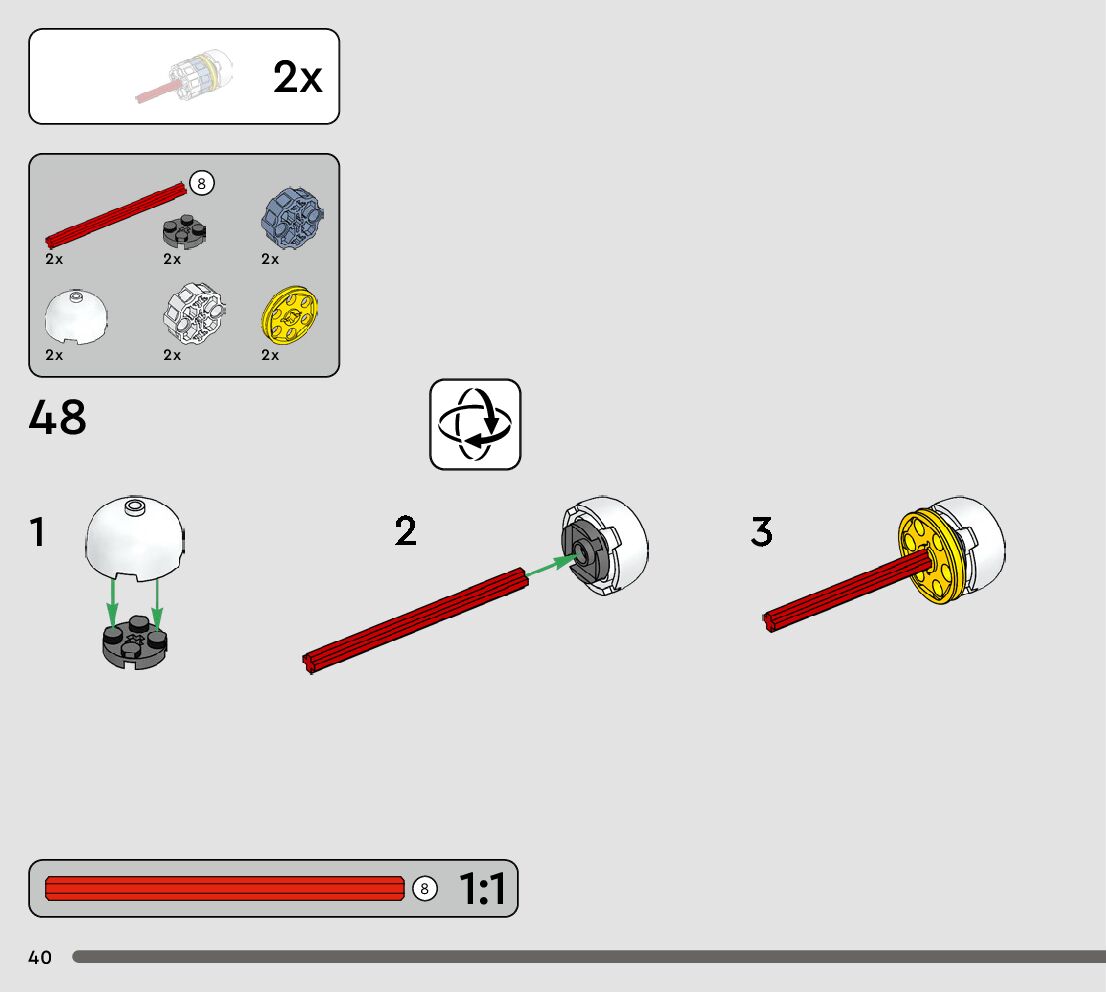 2x

8
2x
2x
2x
2x
2x
2x

48

1

2

3

8 1:1

40