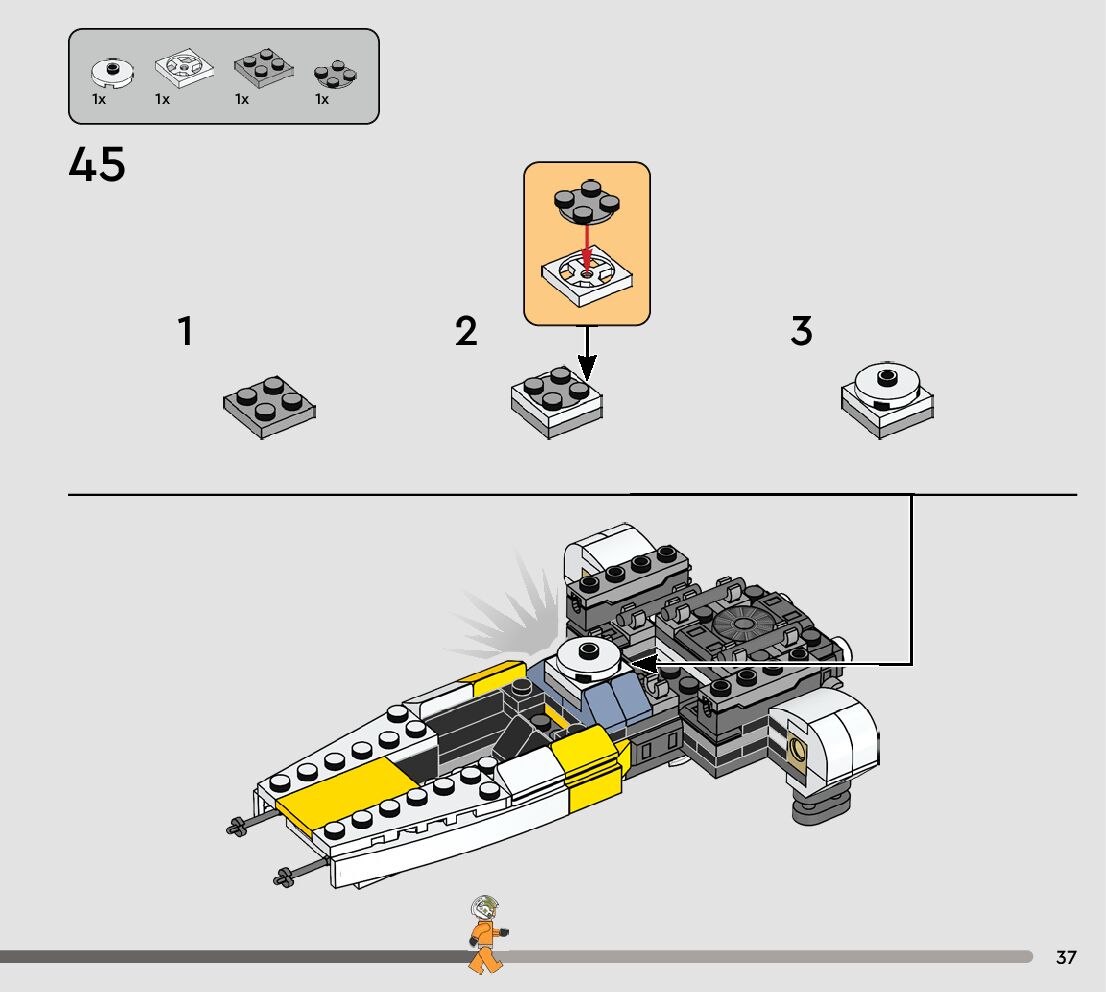 1x 1x 1x 1x

45

1

2

3

37