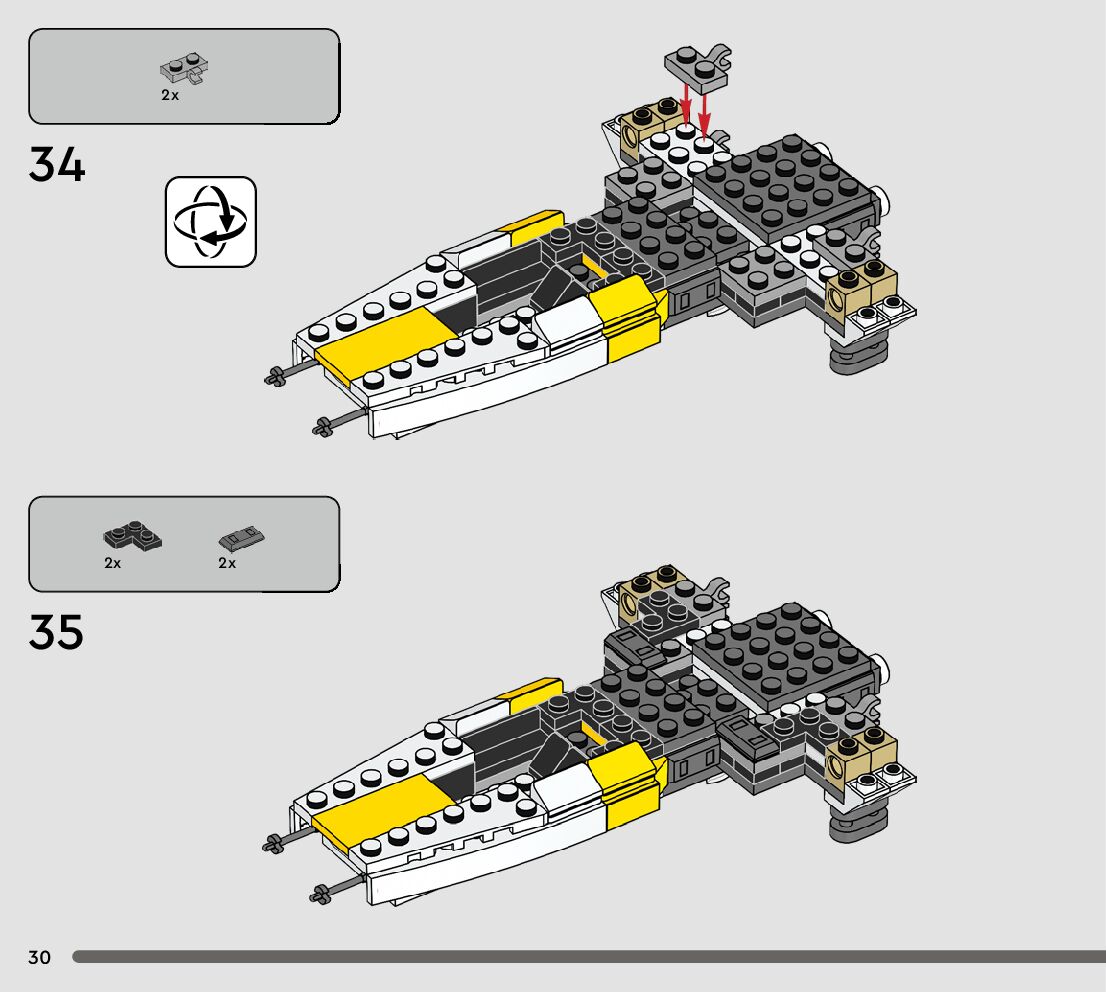 2x

34

2x

2x

35

30