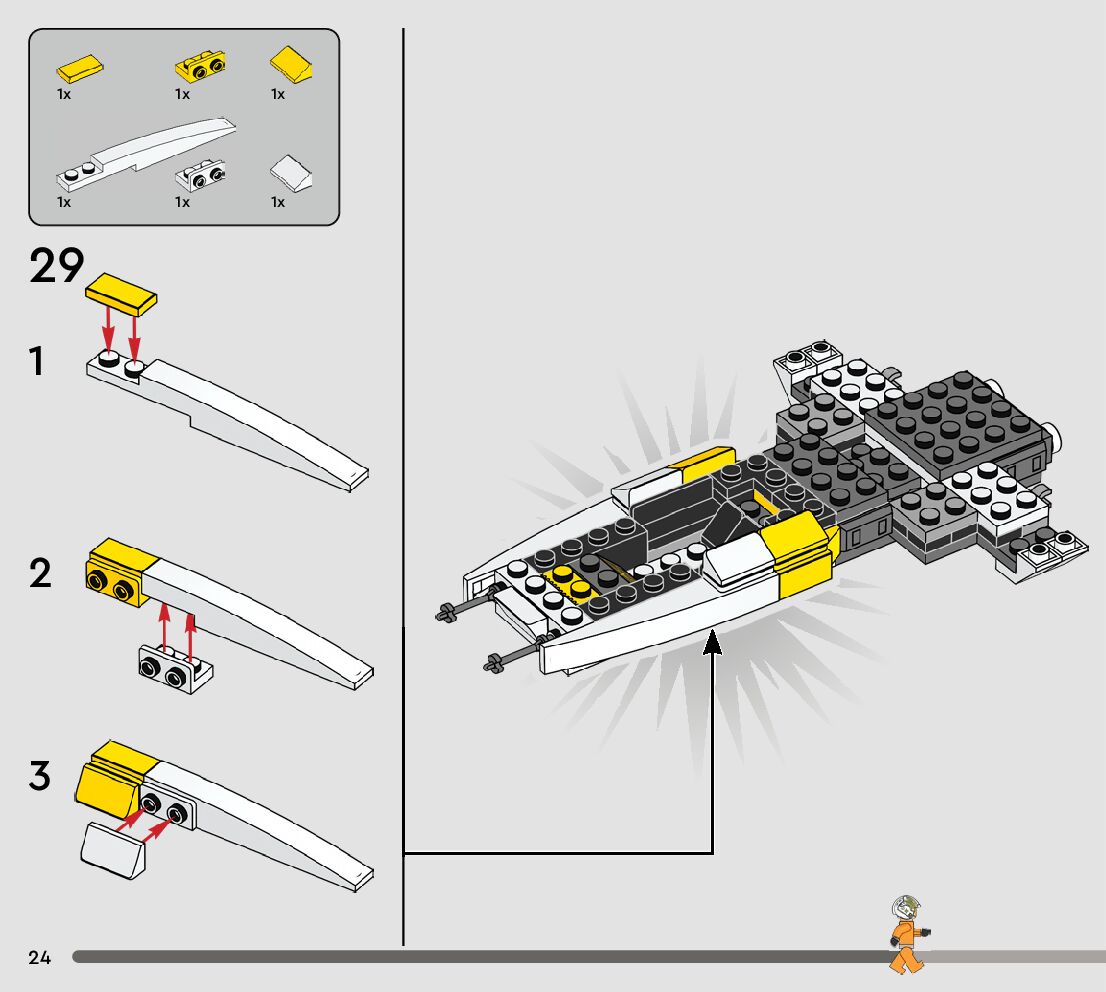 1x
1x
1x
1x
1x
1x

29

1

2

3

24