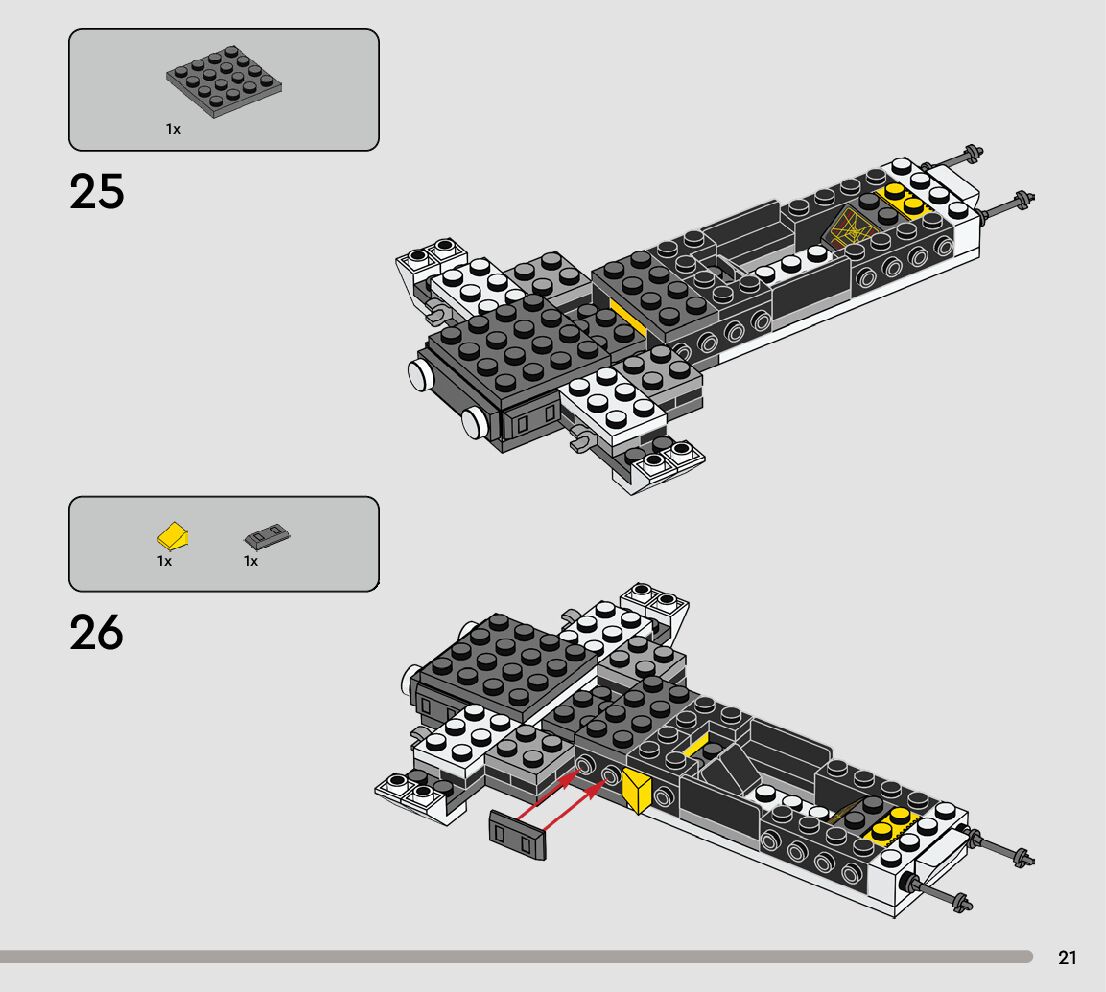 1x

25

1x 1x

26

21