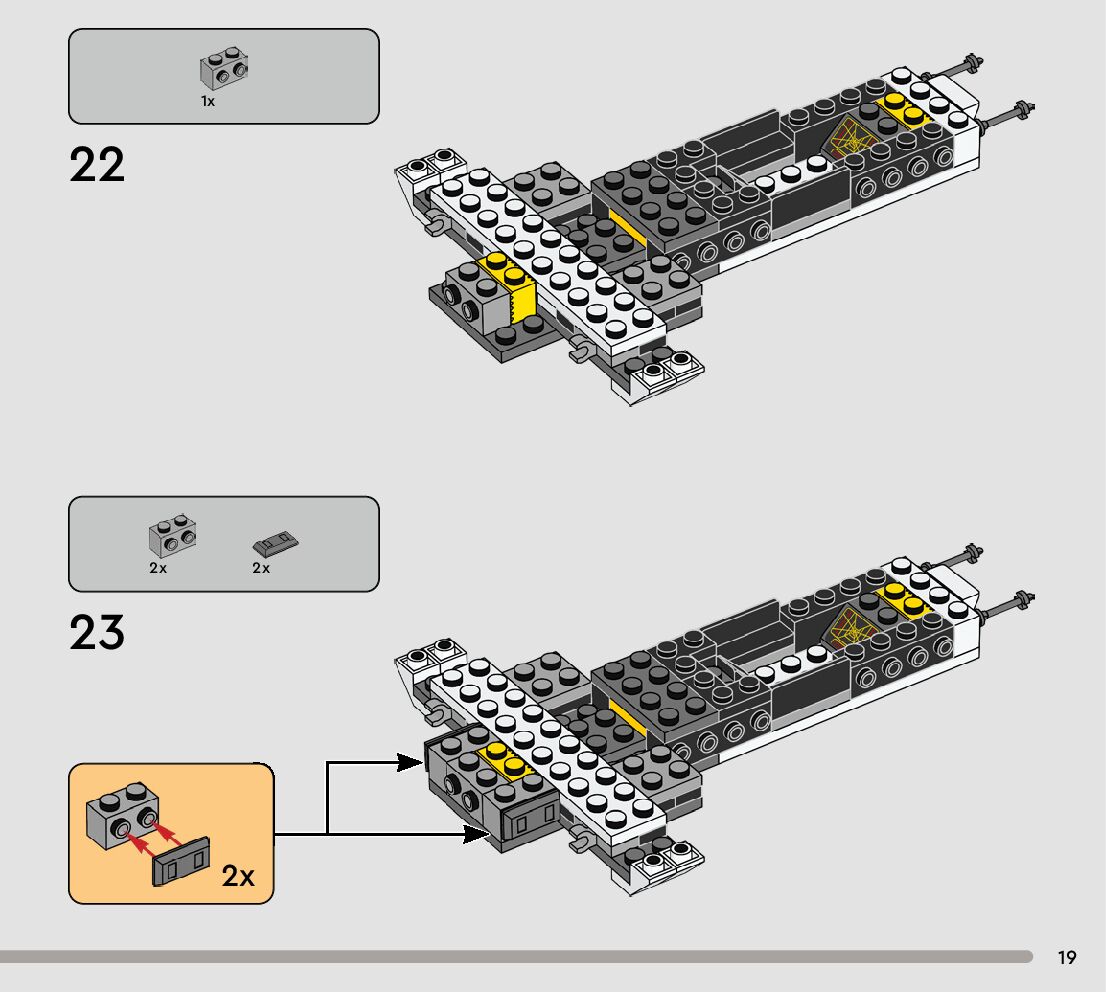 1x

22

2x 2x

23

2x

19