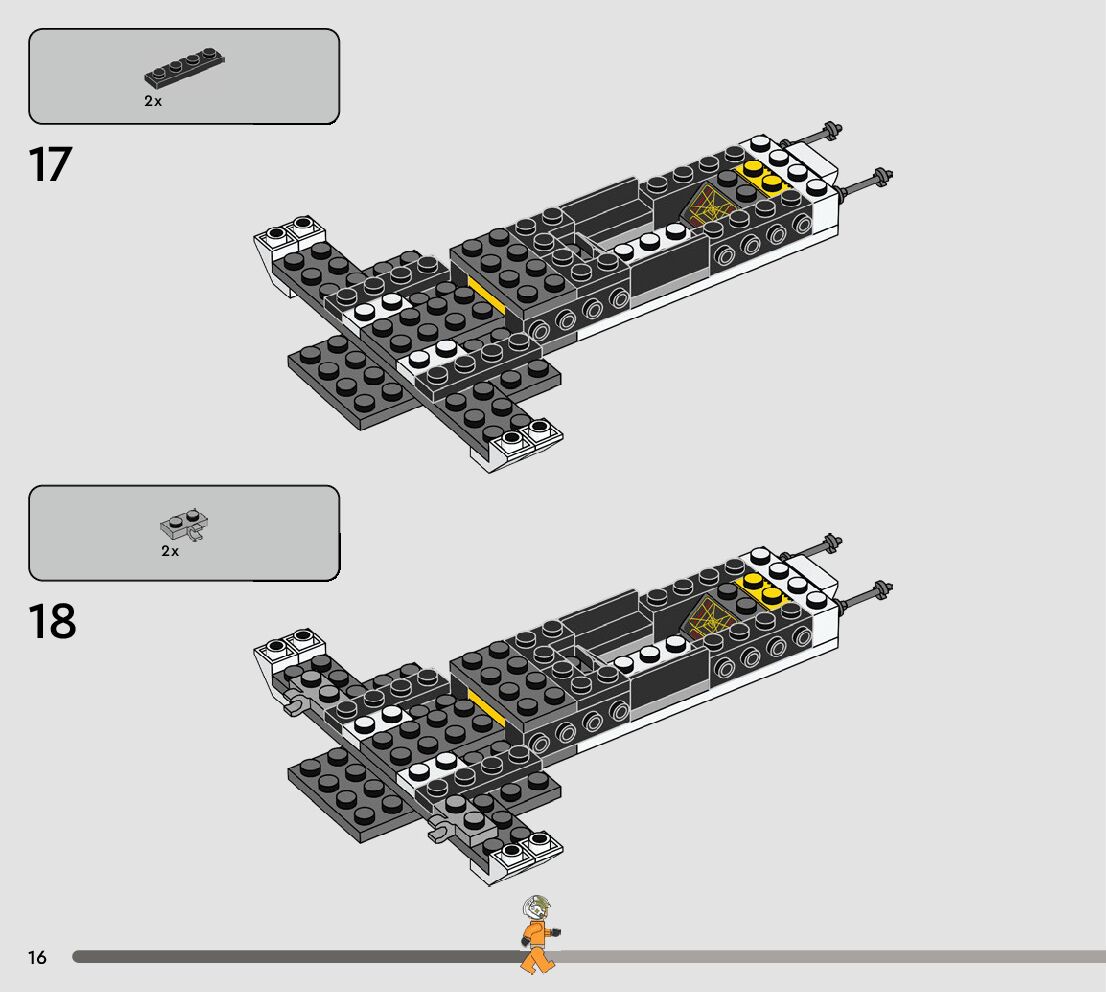 2x

17

2x

18

16