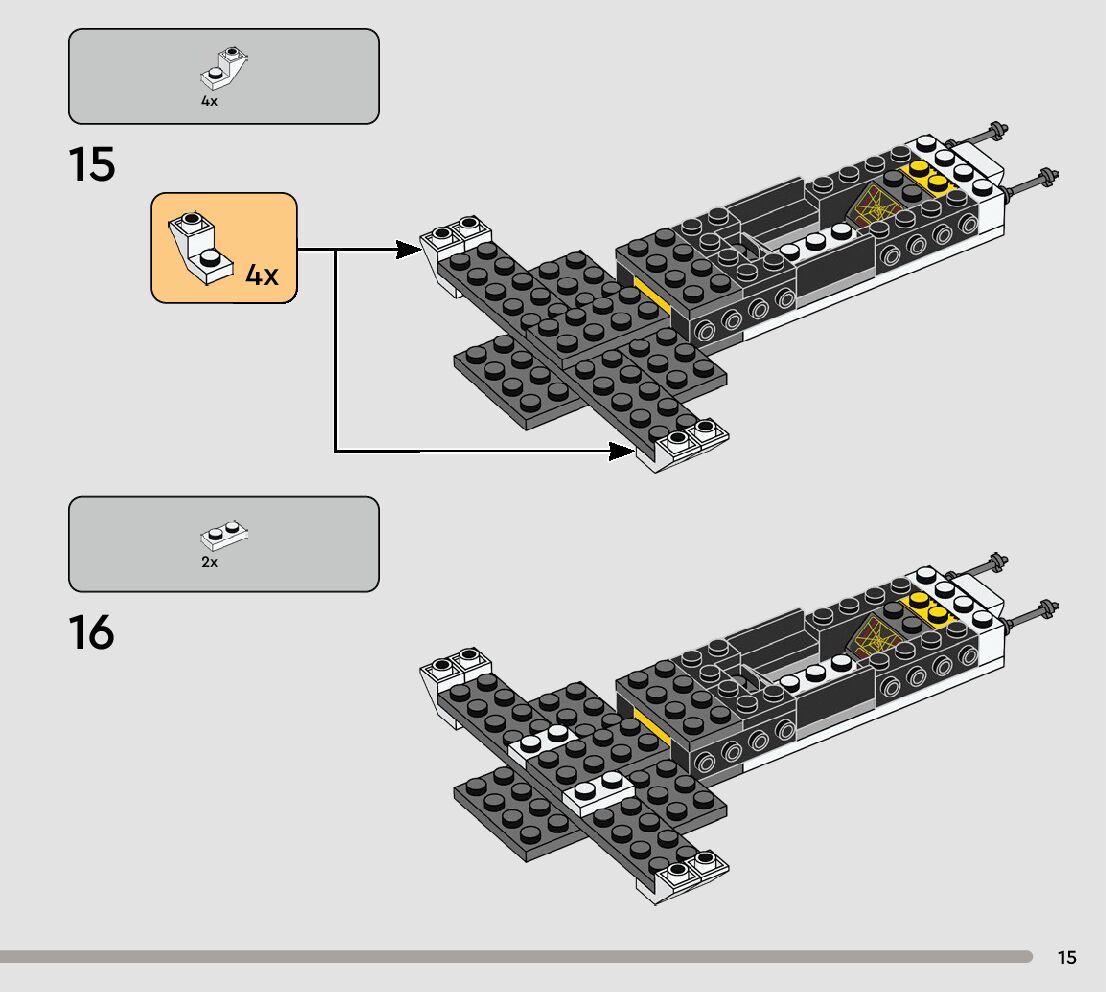 4x

15

4x

2x

16

15