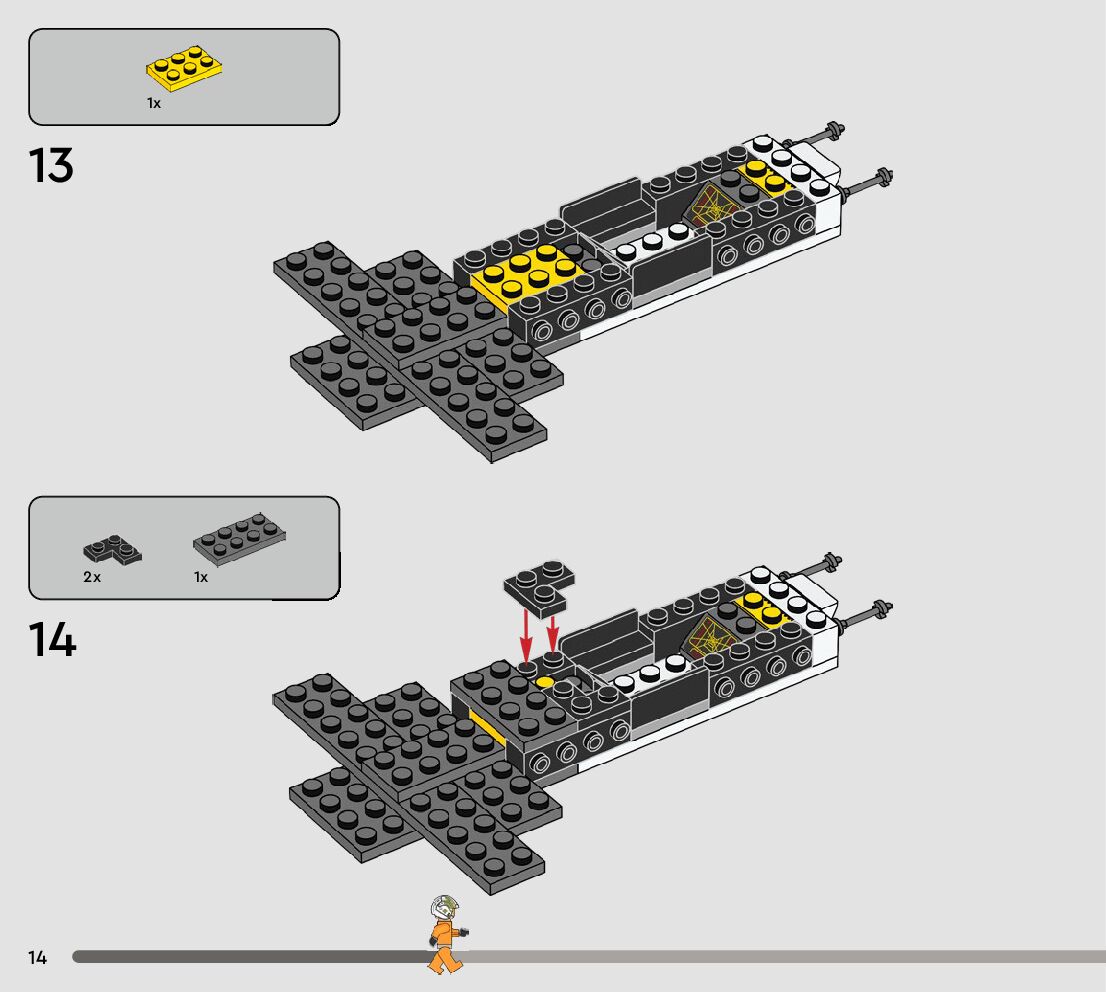 1x

13

2x 1x

14

14