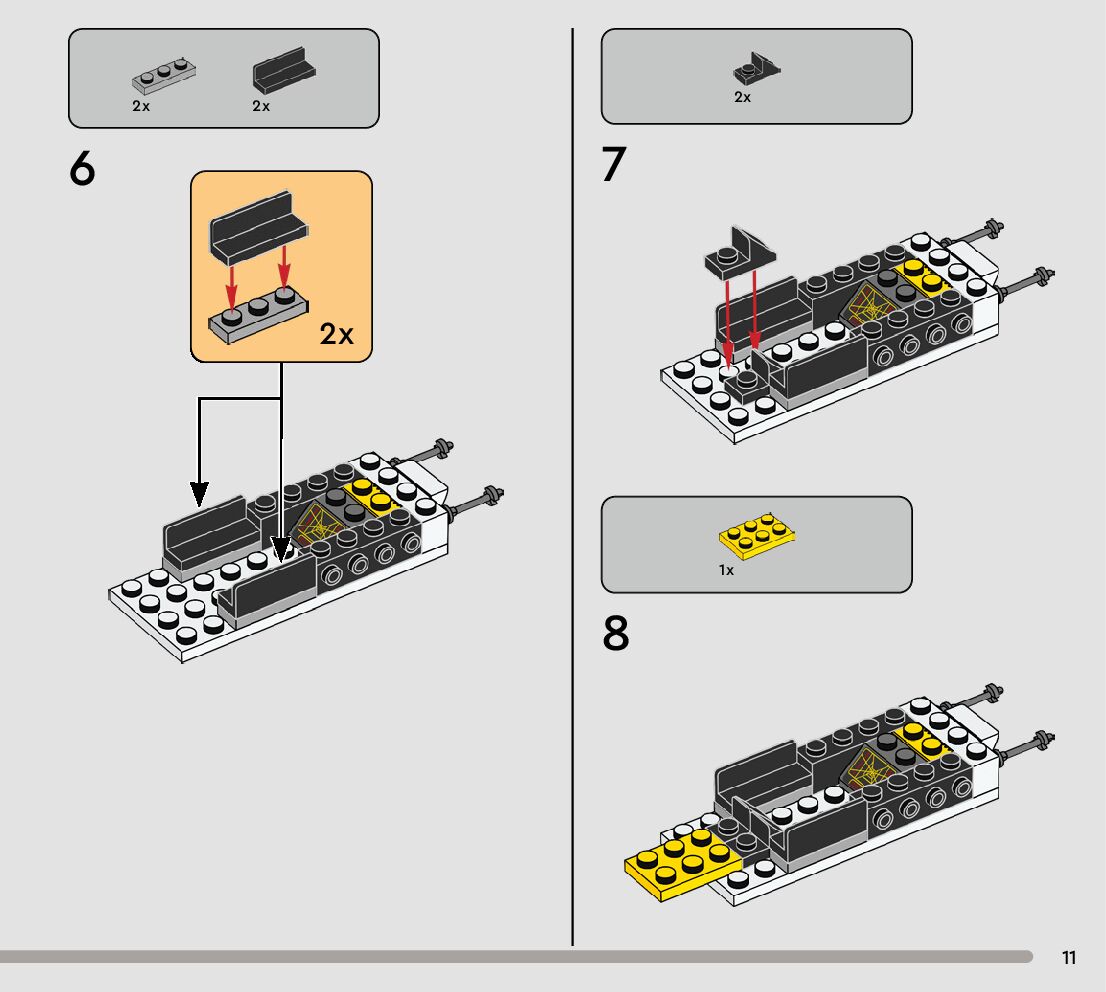 2x 2x

6

2x

2x

7

1x

8

11