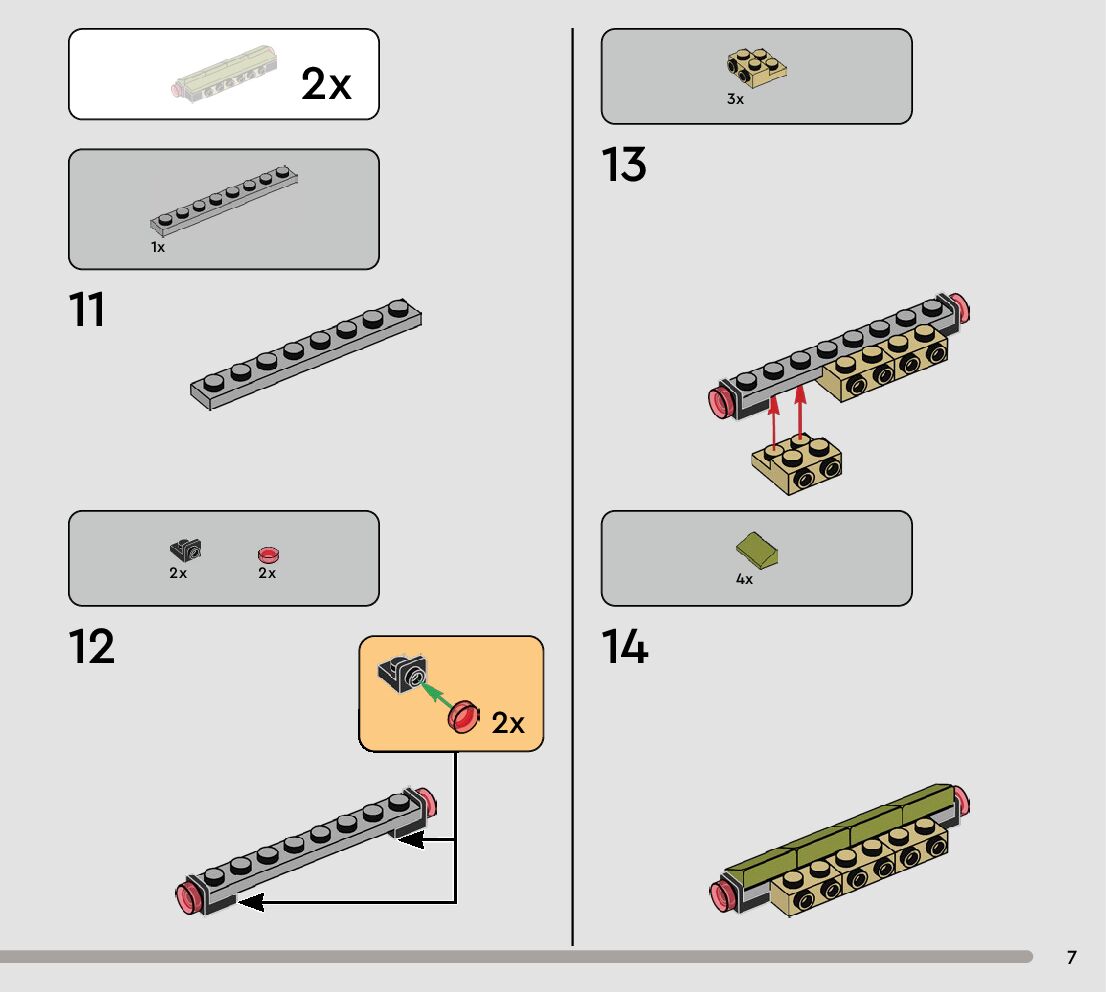 2x

1x

11

2x 2x

12

2x

3x

13

4x

14

7