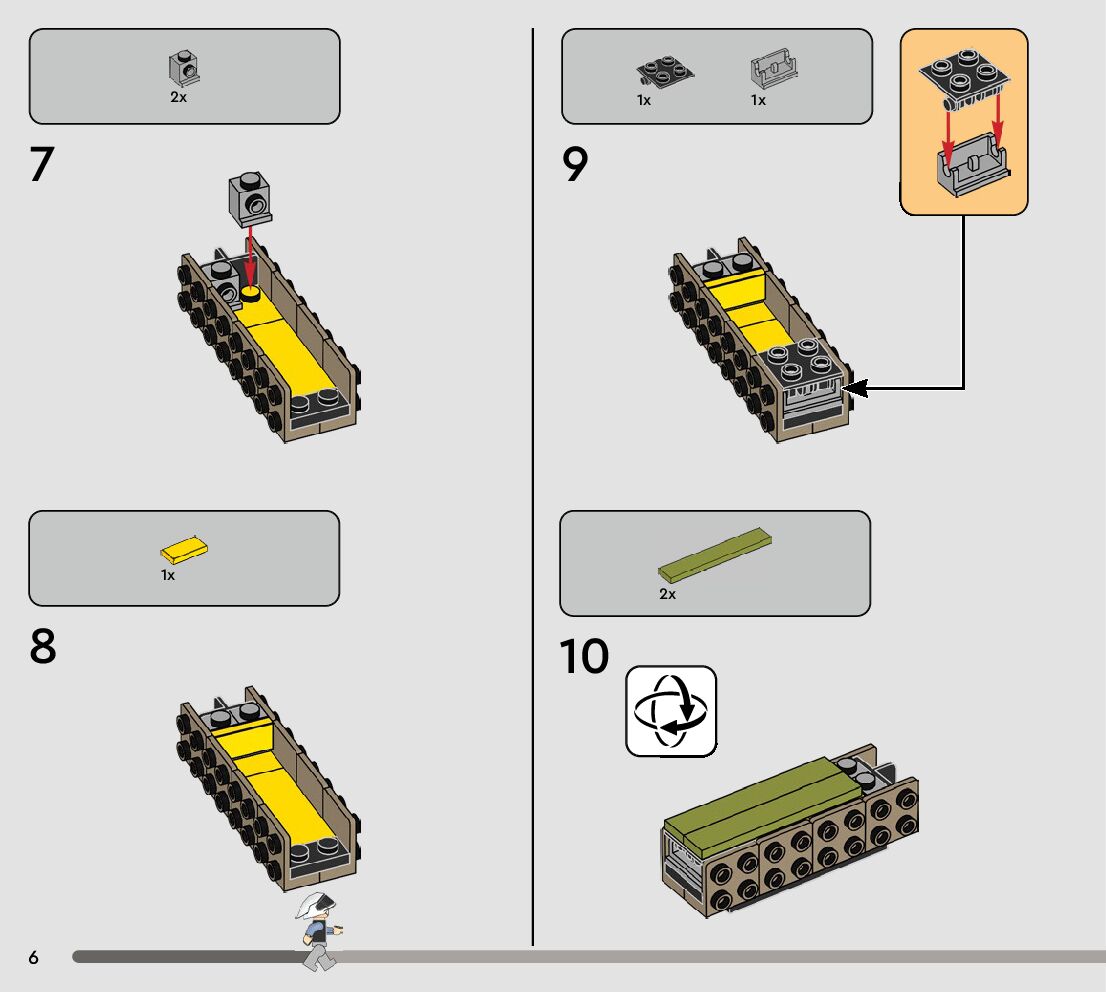 2x

7

1x

8

1x 1x

9

2x

10

6