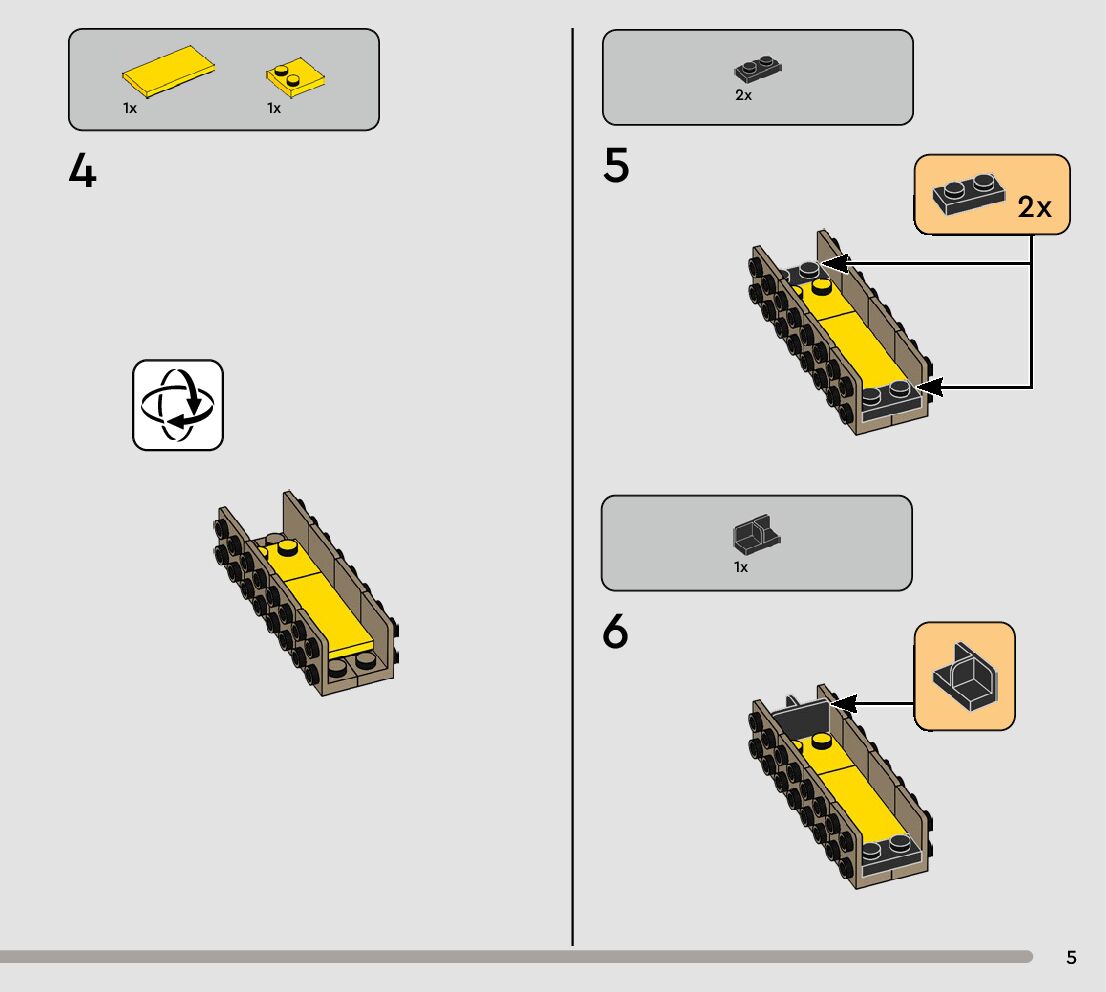 1x
1x

4

2x

5

2x

1x

6

5