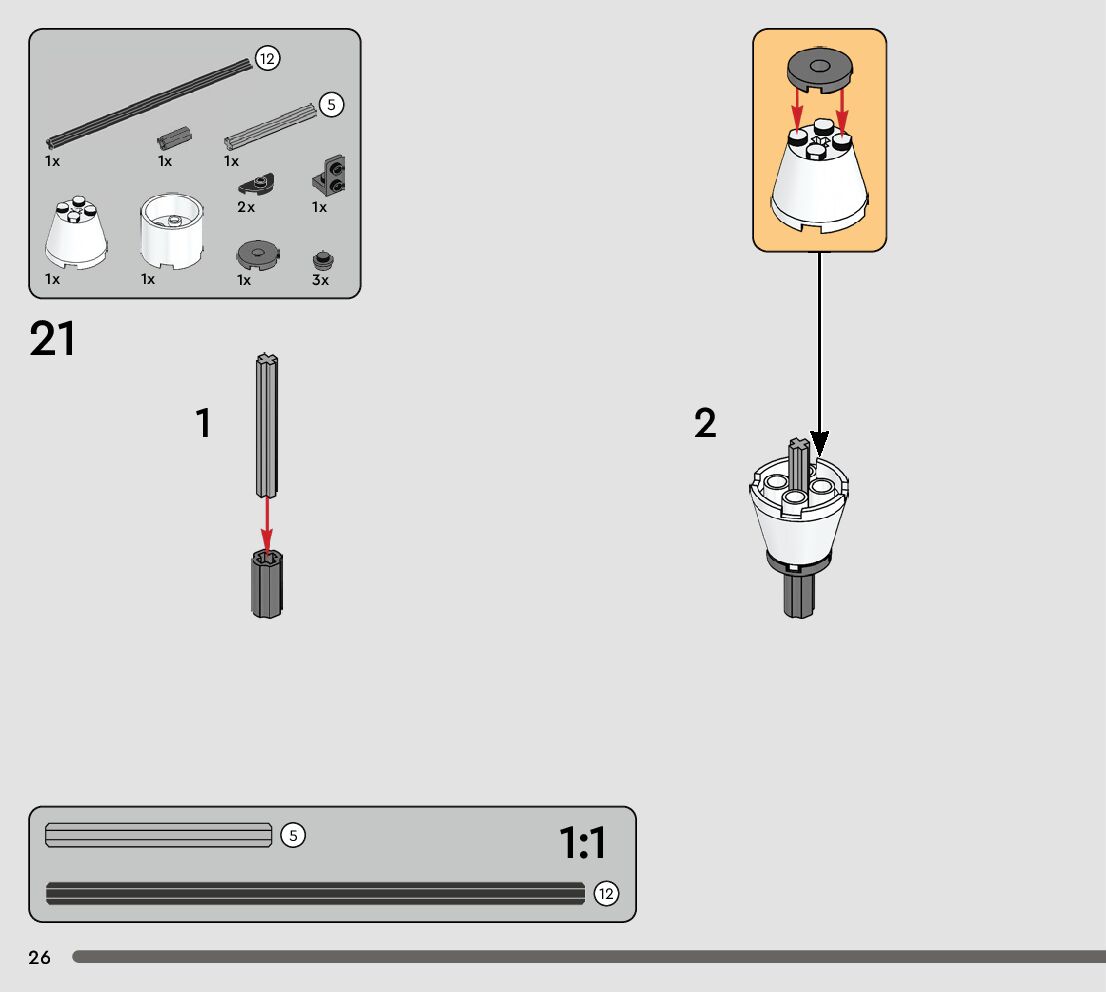 12
5
1x
1x
1x
2x
1x
1x
1x
1x
3x

21

1

2

5
1:1
12

26