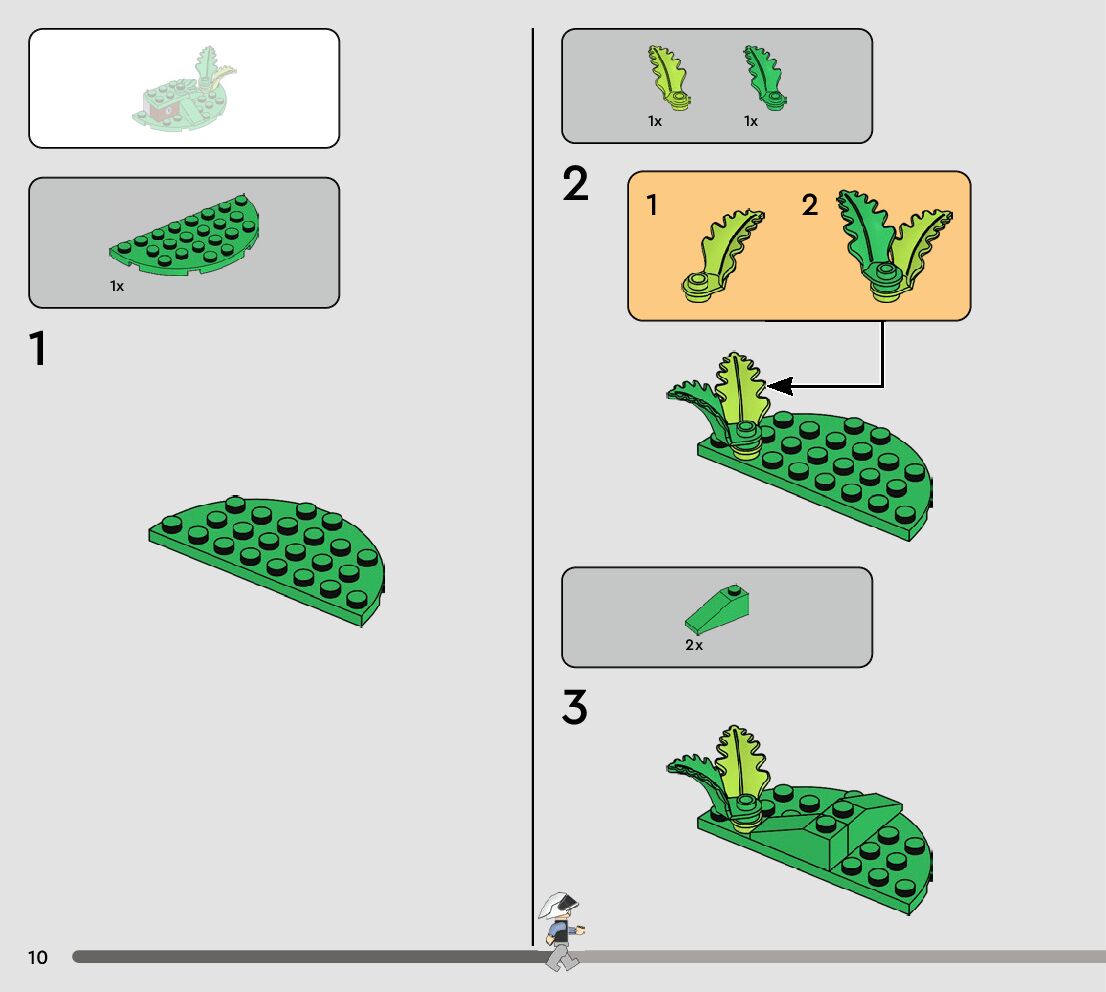 1x

1

1x 1x

2

1 2

2x

3

10