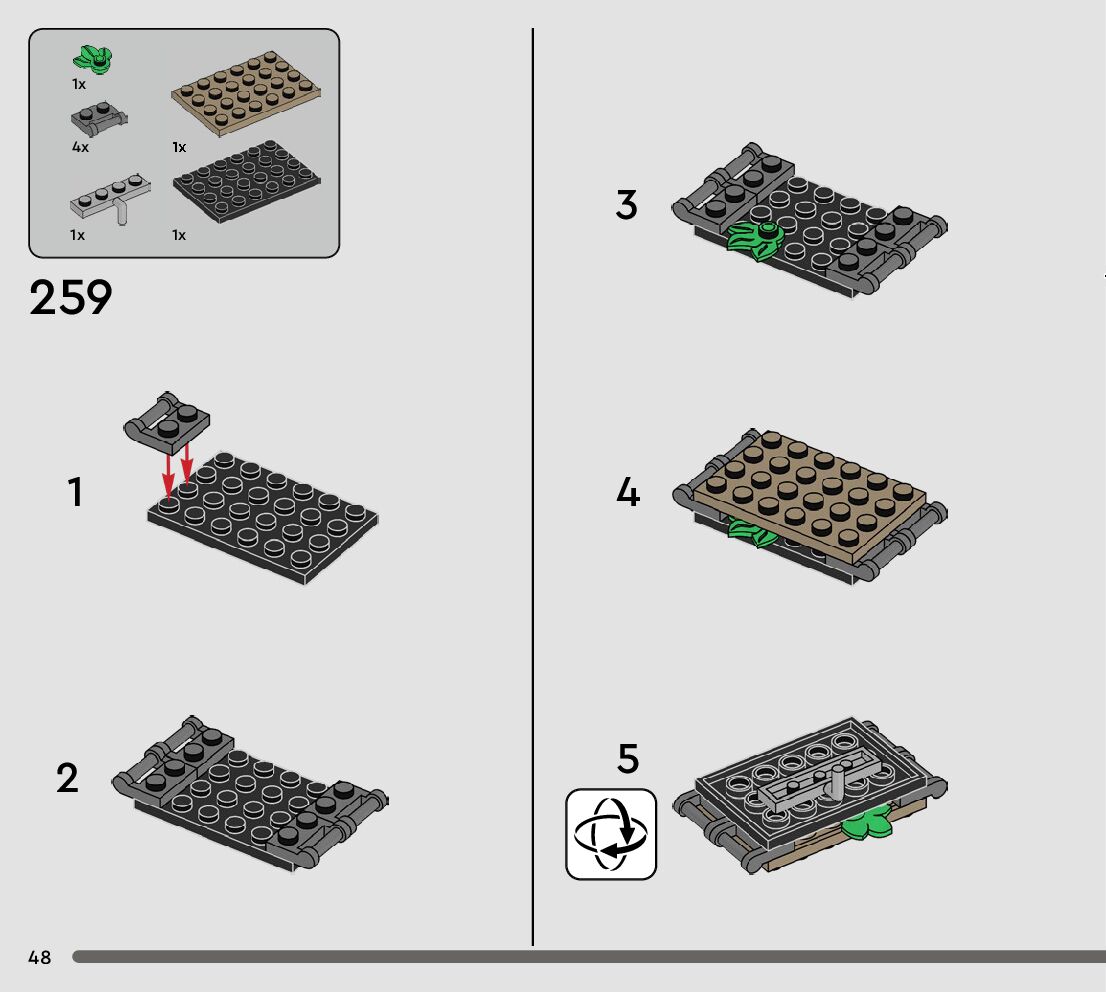 1x
4x
1x
1x
1x

259

1

2

3

4

5

48