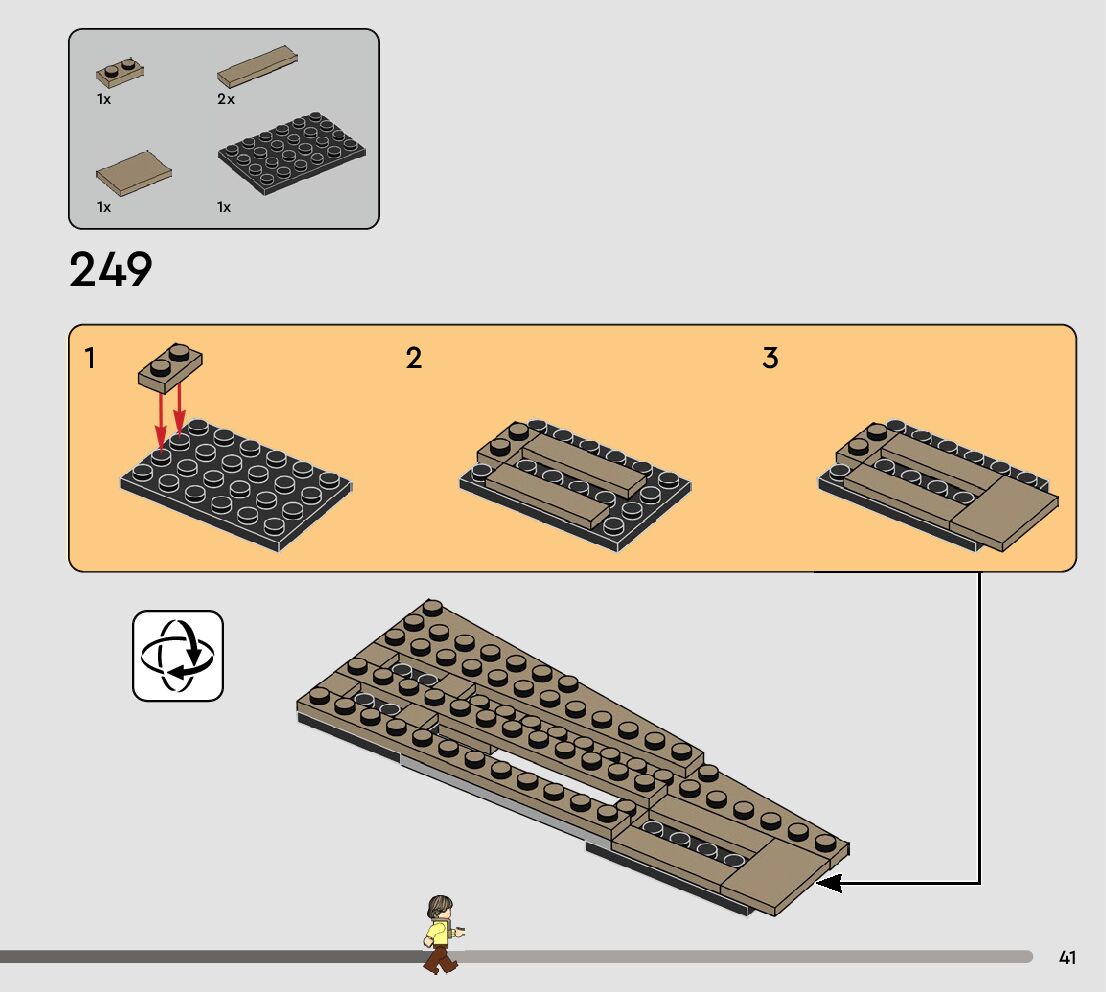 1x
2x
1x
1x
249
1
2
3
41