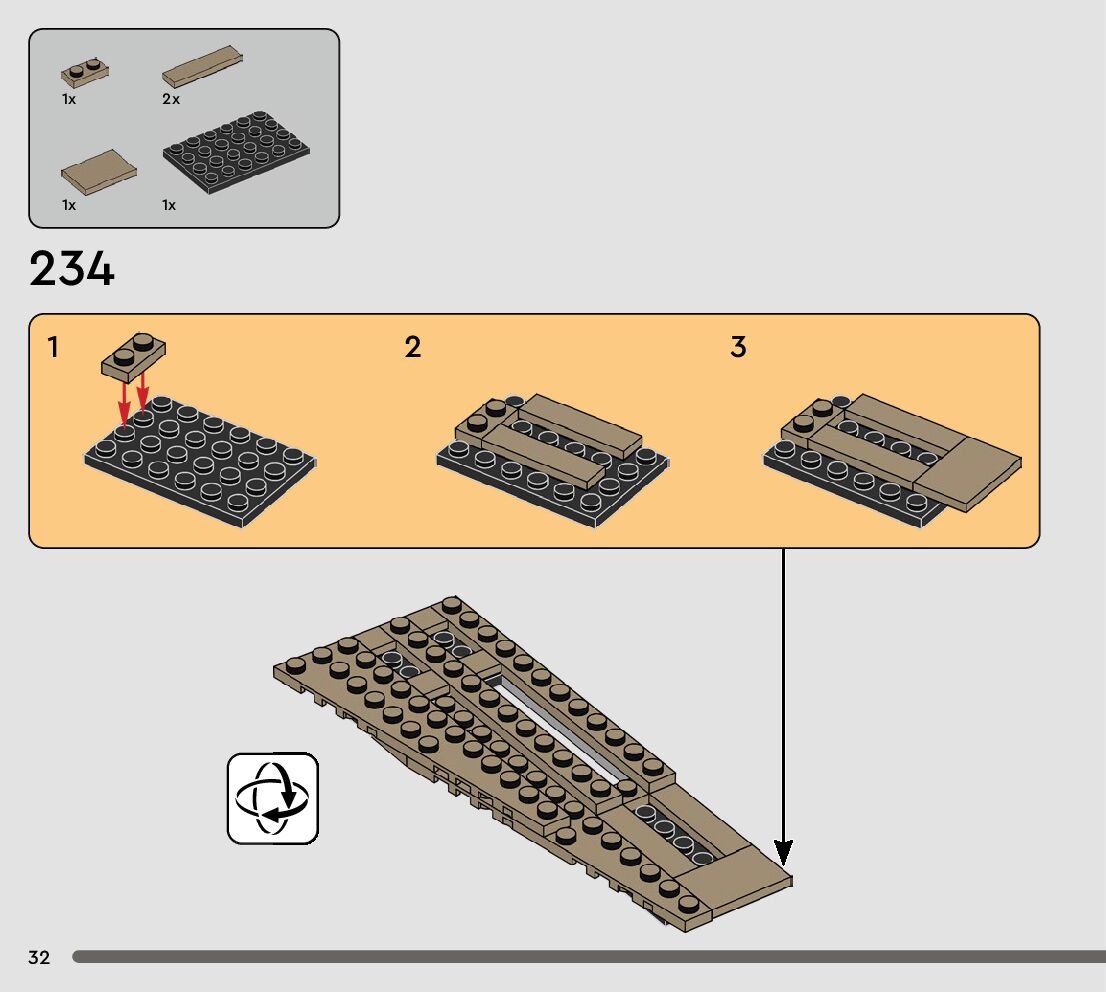 1x
2x
1x
1x

234

1
2
3

32