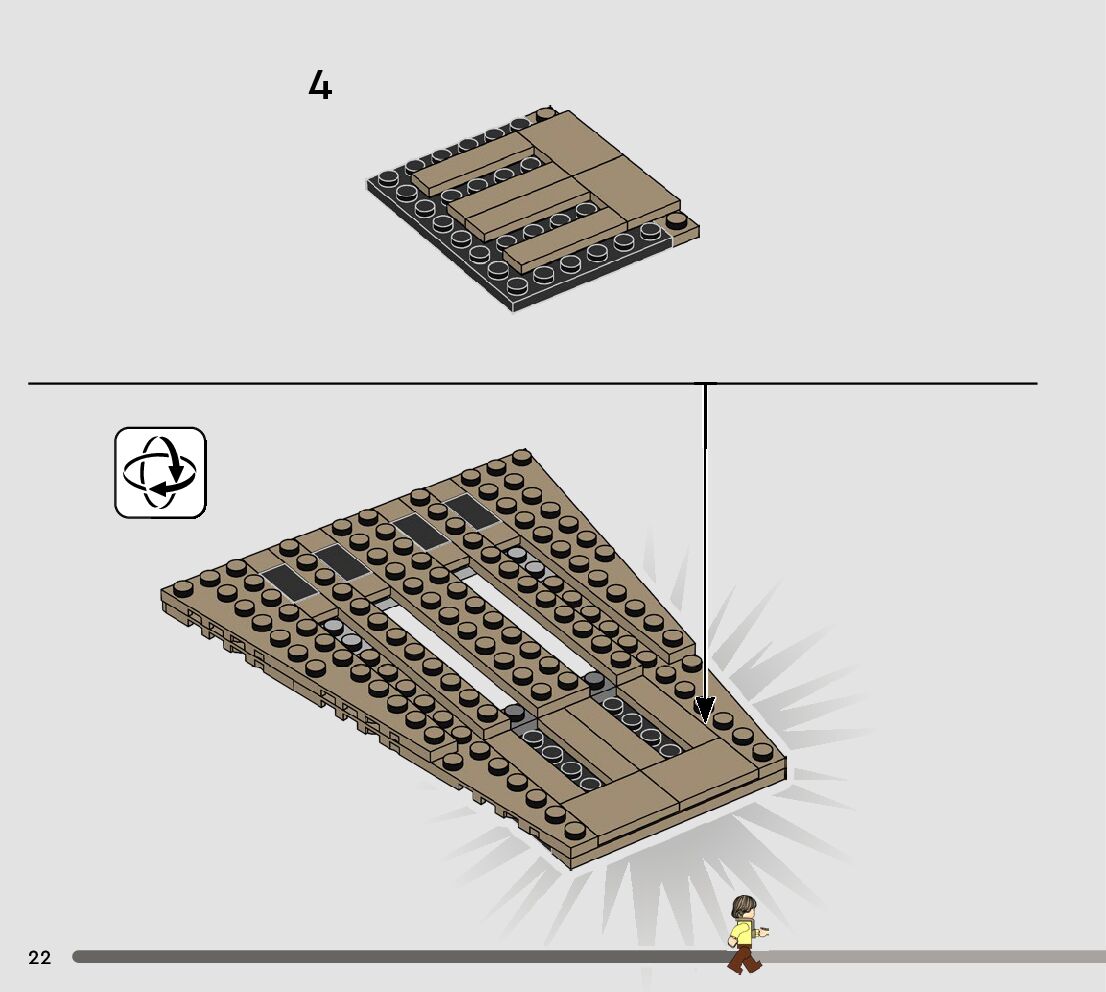 4

22