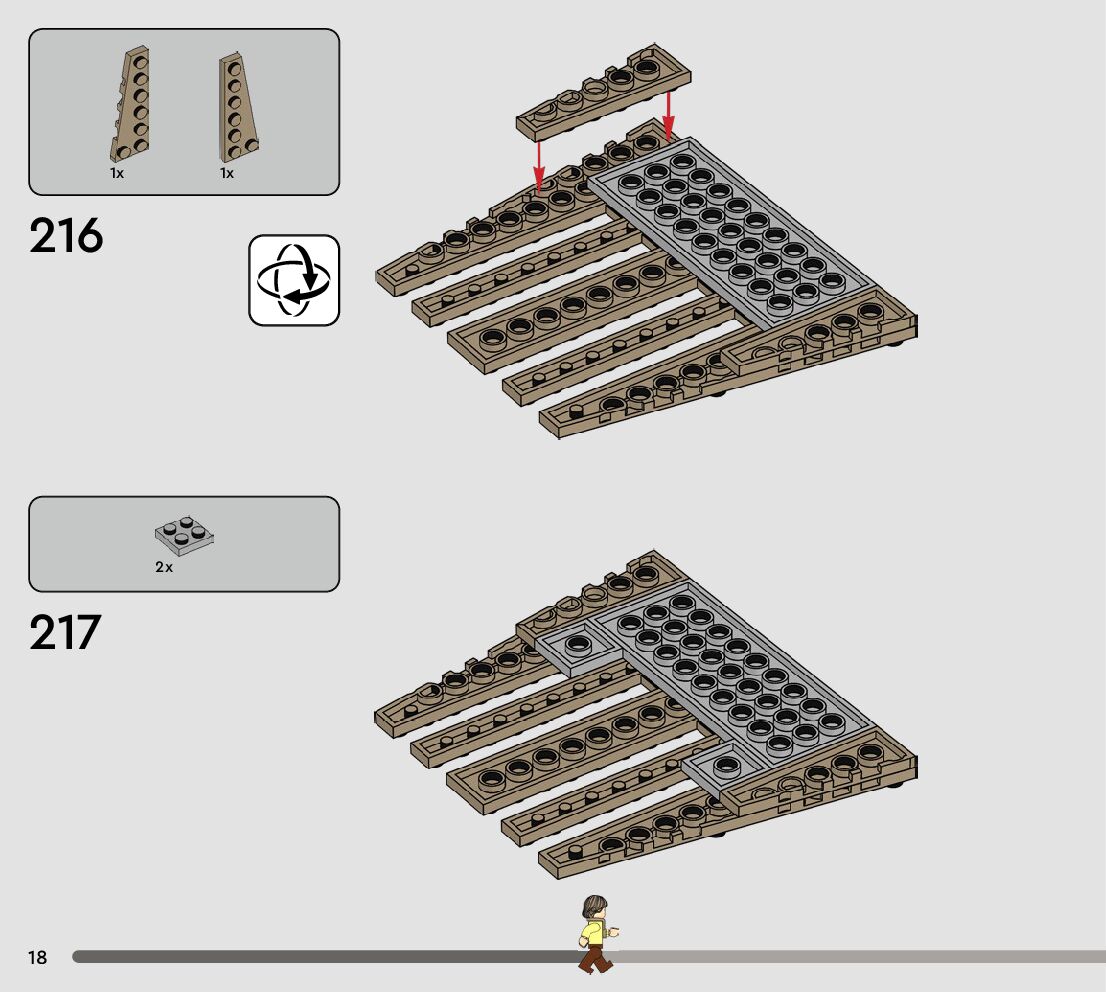 1x
1x
216

2x
217

18