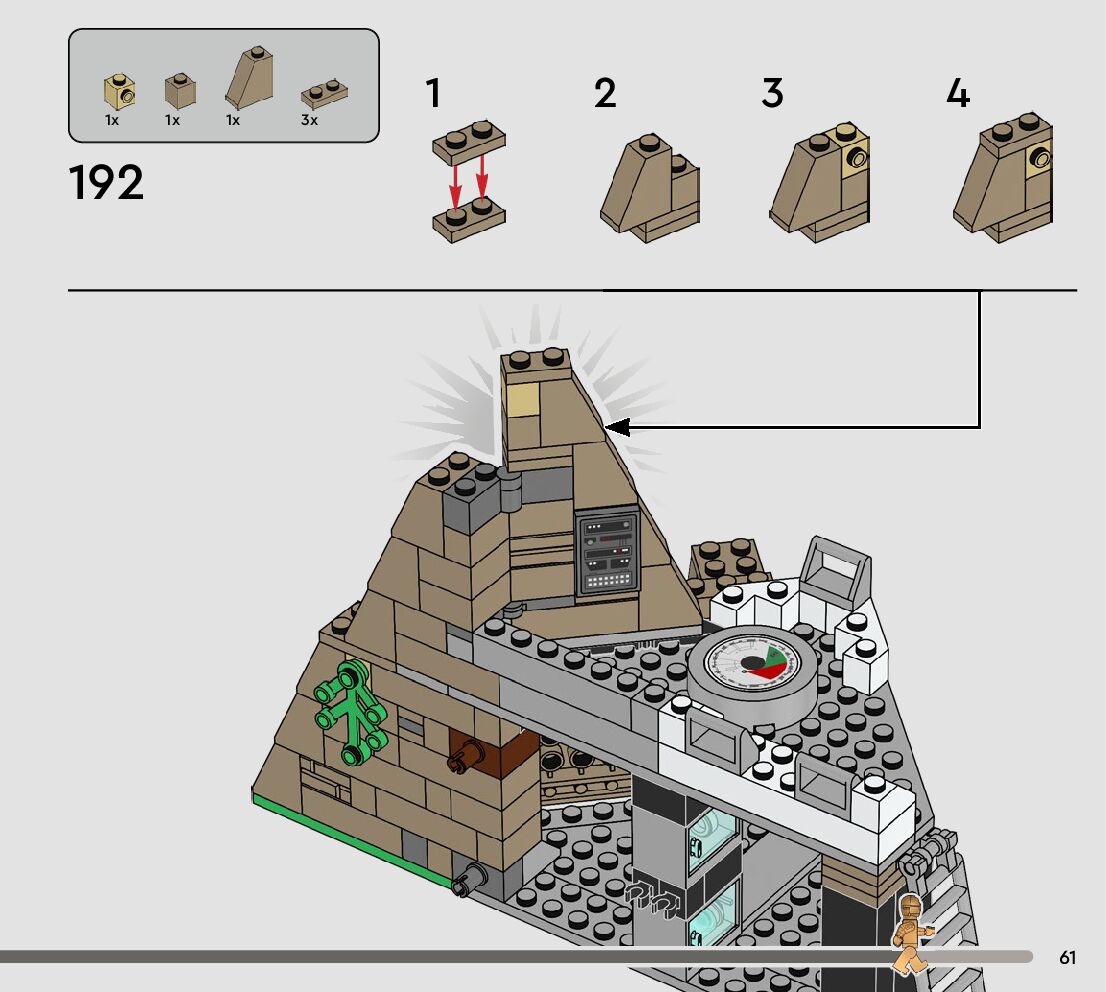 1x 1x 1x 3x

192

1

2

3

4

61