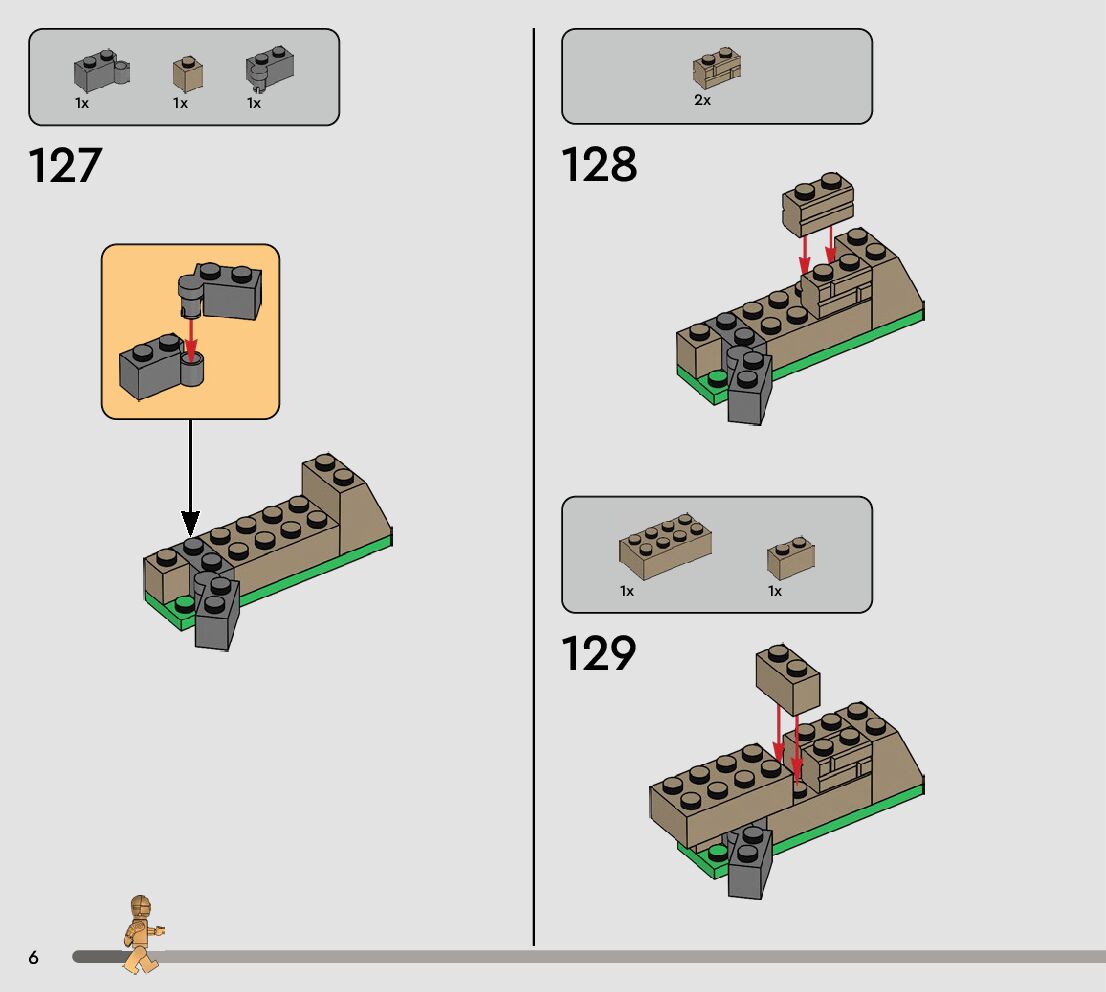 1x 1x 1x

127

2x

128

1x 1x

129

6