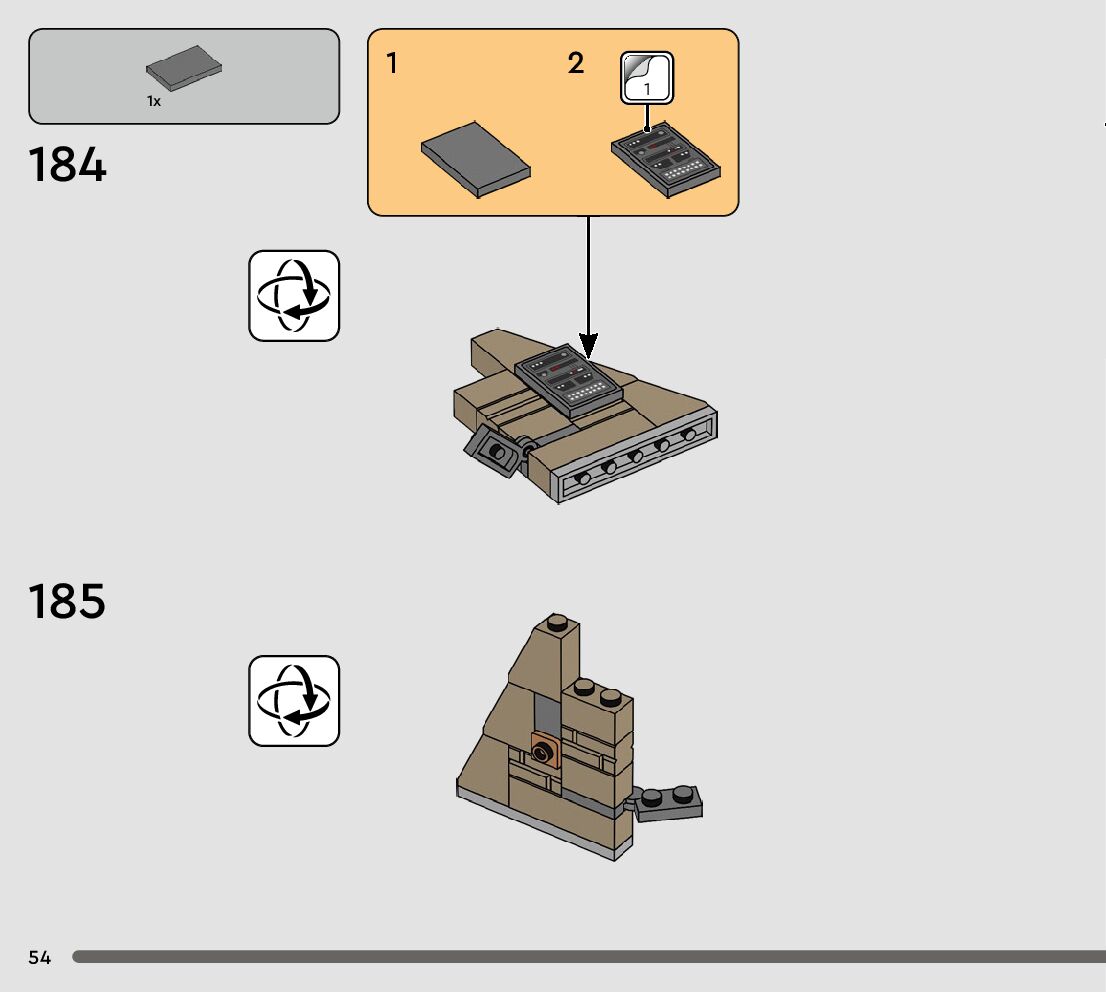 1x

184

1

2

1

185

54