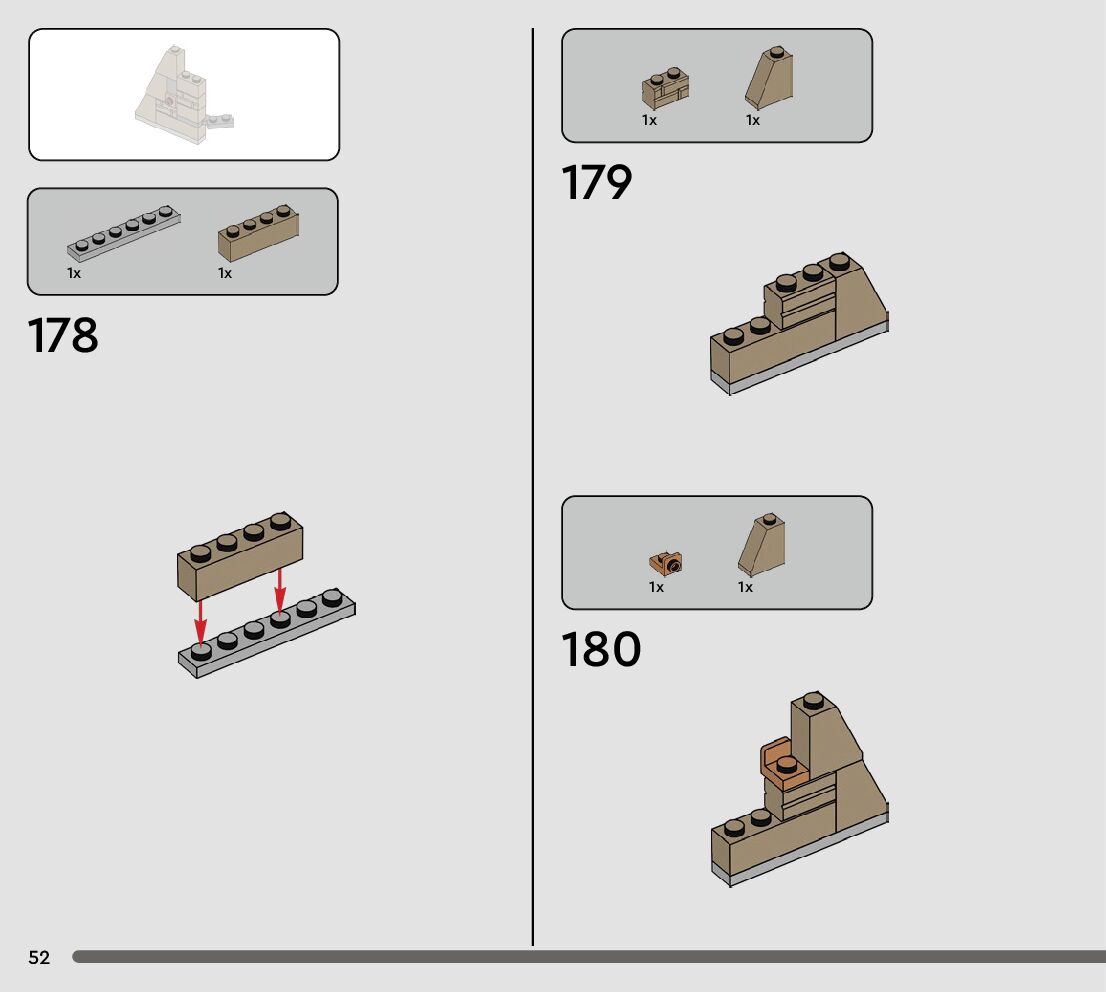 1x 1x

178

1x 1x

179

1x 1x

180

52