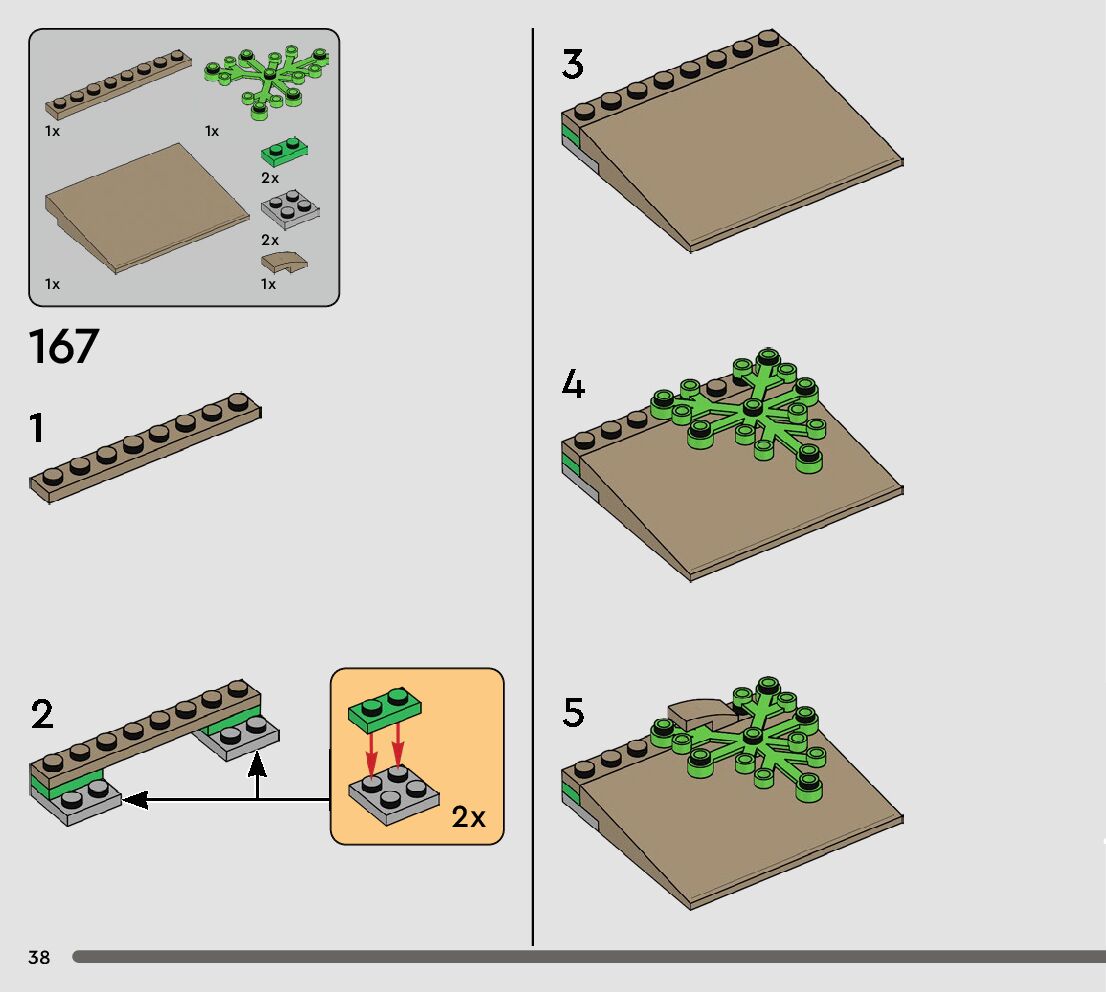 1x
1x
2x
2x
1x
1x

167

1

2

2x

3

4

5

38