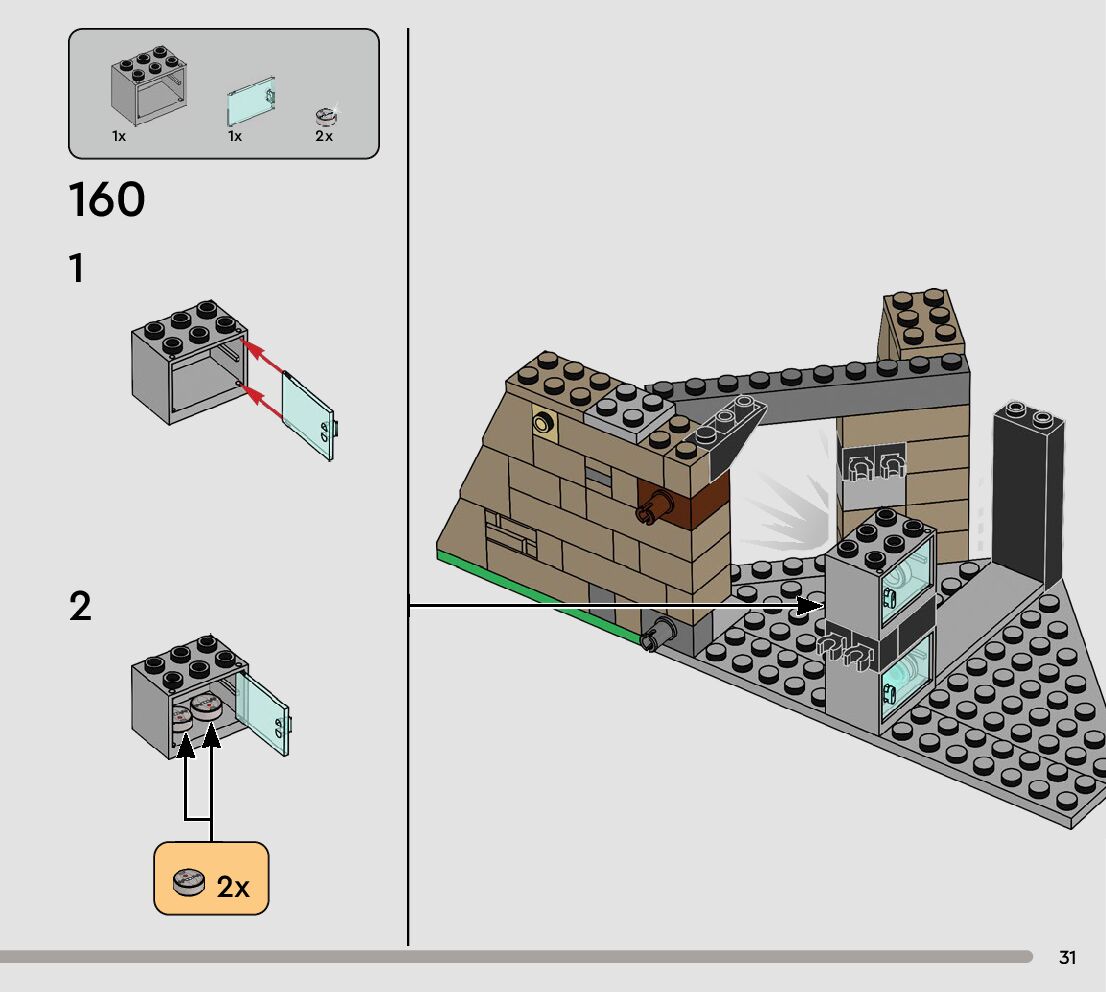 1x 1x 2x

160

1

2

2x

31